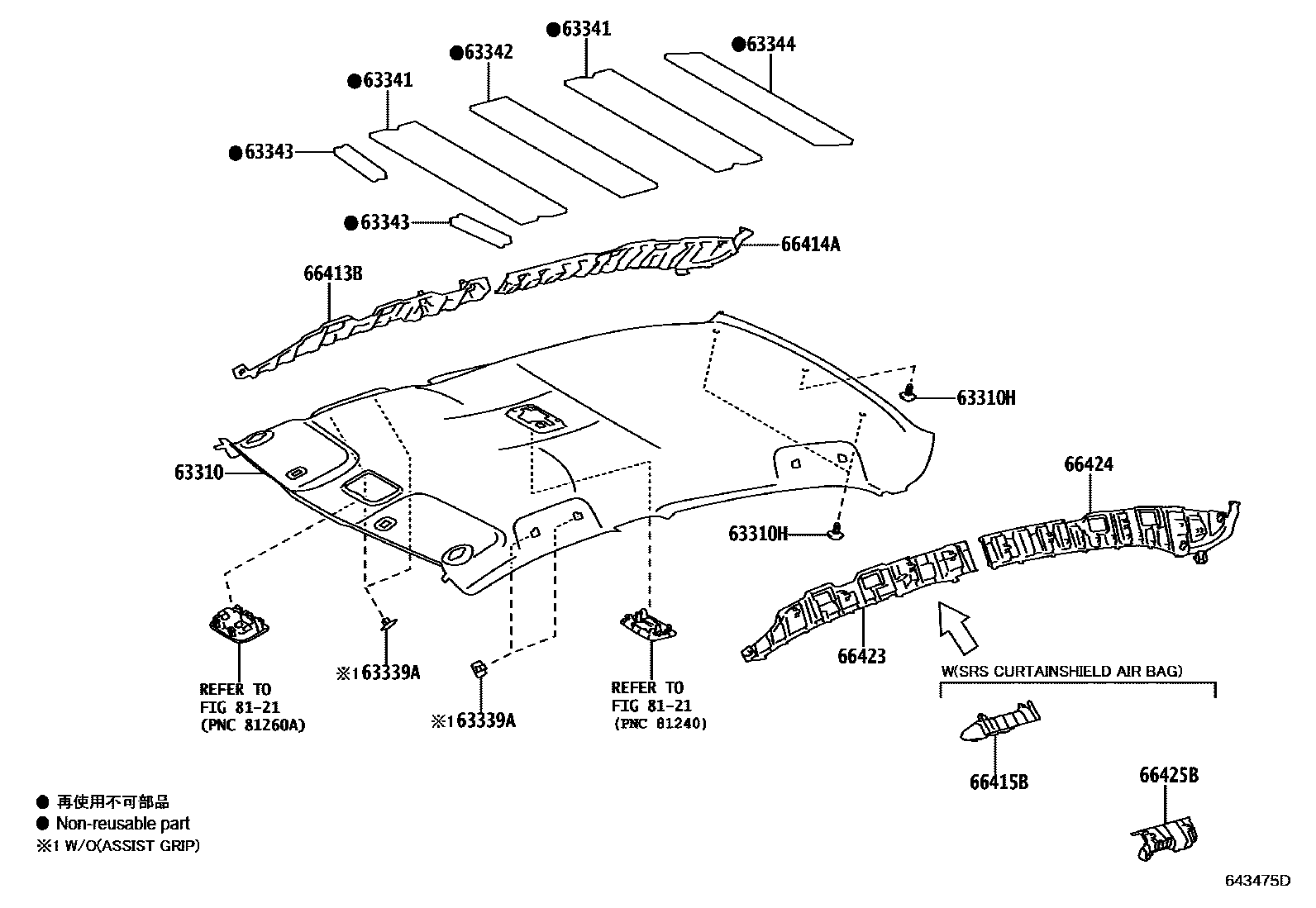 ●63341
●63342
●63344
●63341
●63343
●63343
66414A
66413B
63310H
63310
66424
63310H
66423
※1 63339A
※1 63339A
REFER TO FIG 81-21 (PNC 81260A)
REFER TO FIG 81-21 (PNC 81240)
W(SRS CURTAINSHIELD AIR BAG)
66415B
66425B
● 再使用不可部品
● Non-reusable part
※1 W/O(ASSIST GRIP)
643475D