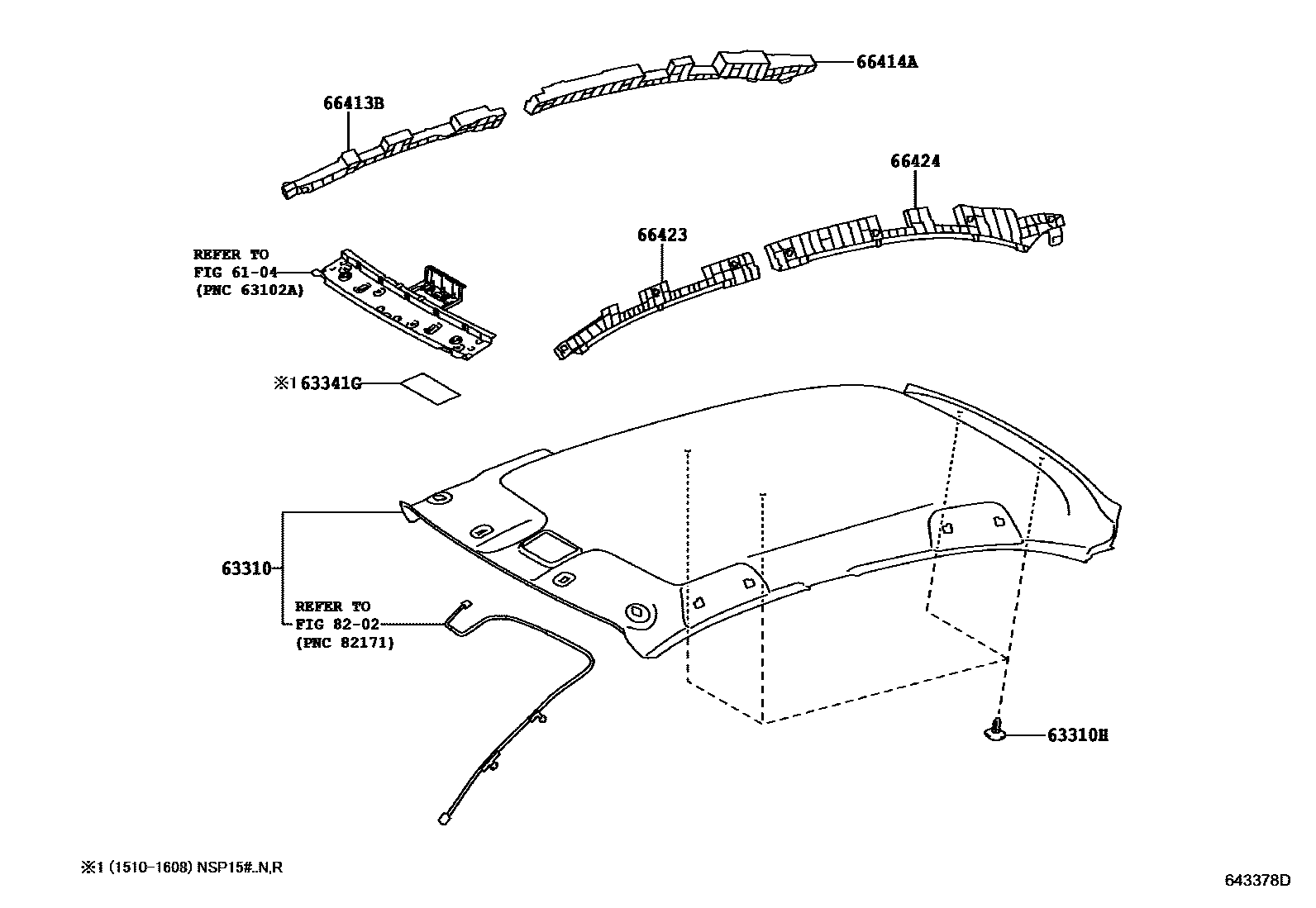 66414A

66413B

66424

66423

REFER TO
FIG 61-04
(PNC 63102A)

※1 63341G

63310

REFER TO
FIG 82-02
(PNC 82171)

63310H

※1 (1510-1608) NSP15#..N,R

643378D