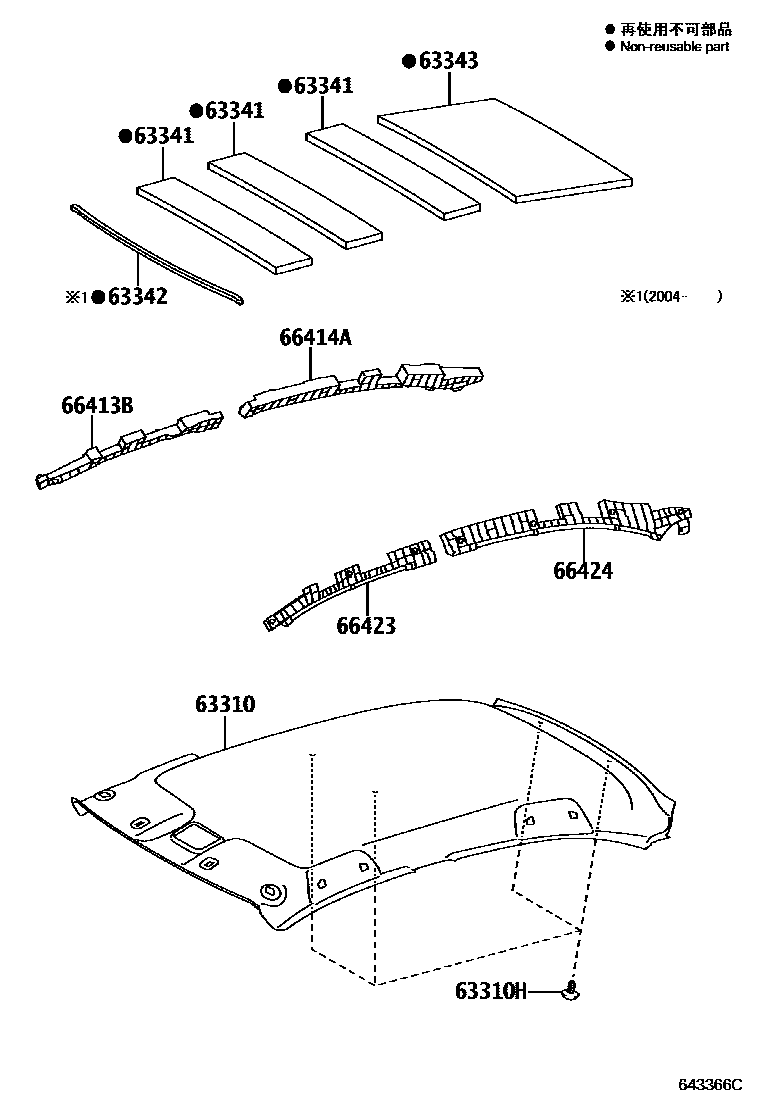 ● 再使用不可部品
● Non-reusable part

●63343
●63341
●63341
●63341
※1●63342
※1(2004- )

66414A
66413B
66424
66423

63310
63310H

643366C