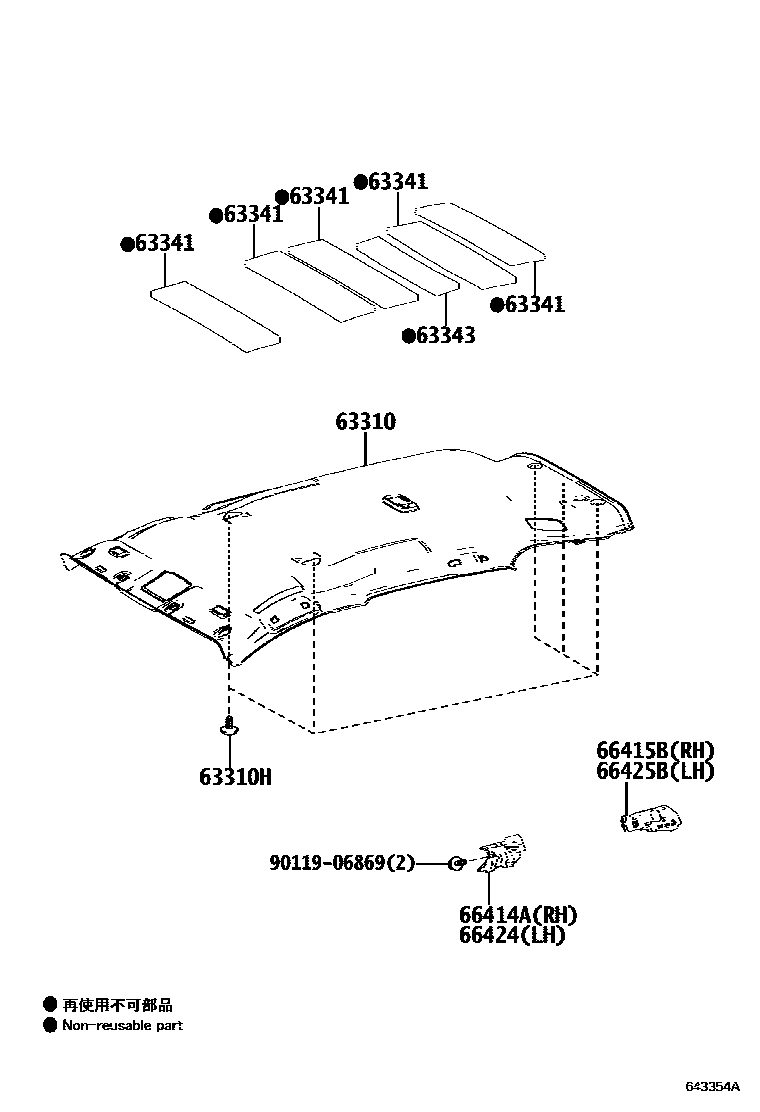 ●63341
●63341
●63341
●63341
●63341
●63343

63310

63310H

66415B(RH)
66425B(LH)

90119-06869(2)

66414A(RH)
66424(LH)

● 再使用不可部品
● Non-reusable part

643354A