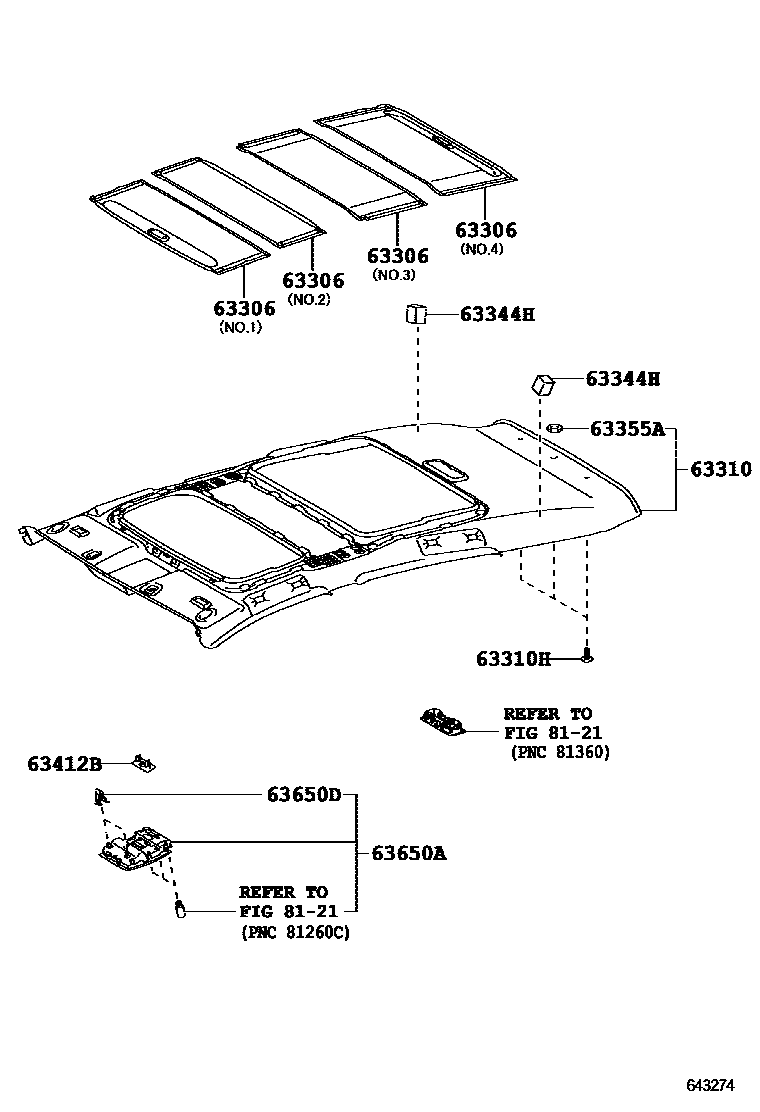 63306
(NO.4)

63306
(NO.3)

63306
(NO.2)

63306
(NO.1)

63344H

63344H

63355A

63310

63310H

REFER TO
FIG 81-21
(PNC 81360)

63412B

63650D

63650A

REFER TO
FIG 81-21
(PNC 81260C)

643274