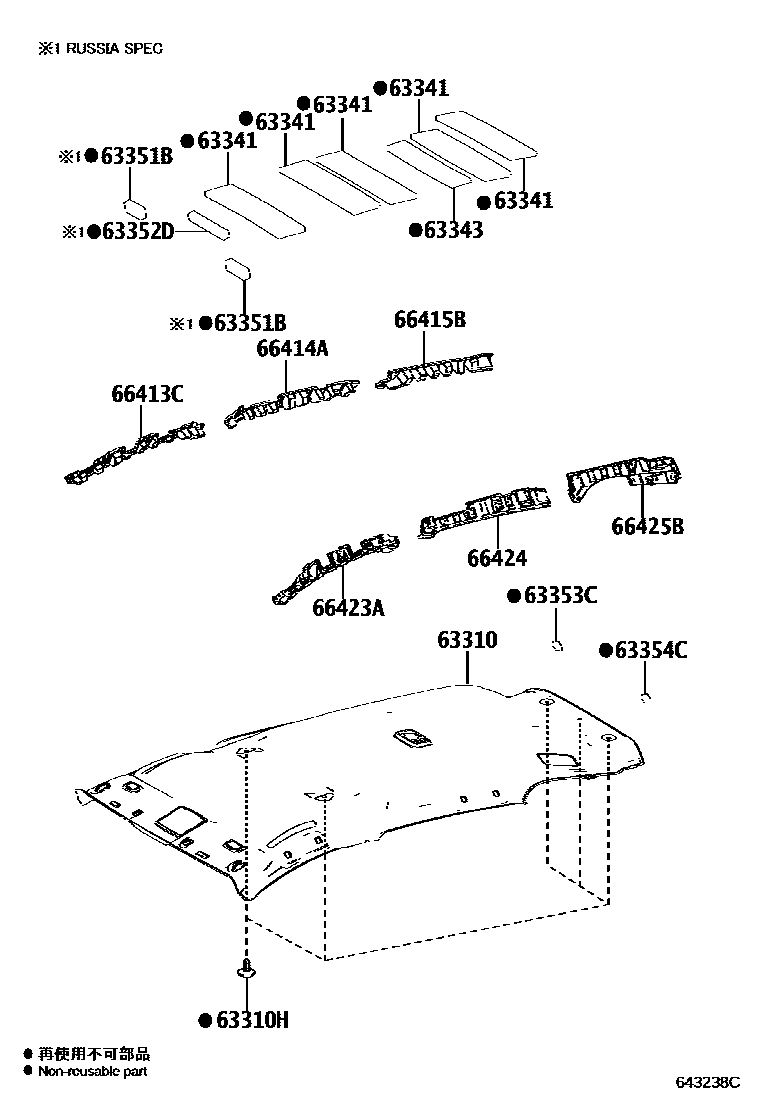 ※1 RUSSIA SPEC

●63341
●63341
●63341
●63341
※1●63351B
●63341
※1●63352D
●63343
※1●63351B
66415B
66414A
66413C
66425B
66424
66423A
●63353C
63310
●63354C
●63310H

● 再使用不可部品
● Non-reusable part

643238C