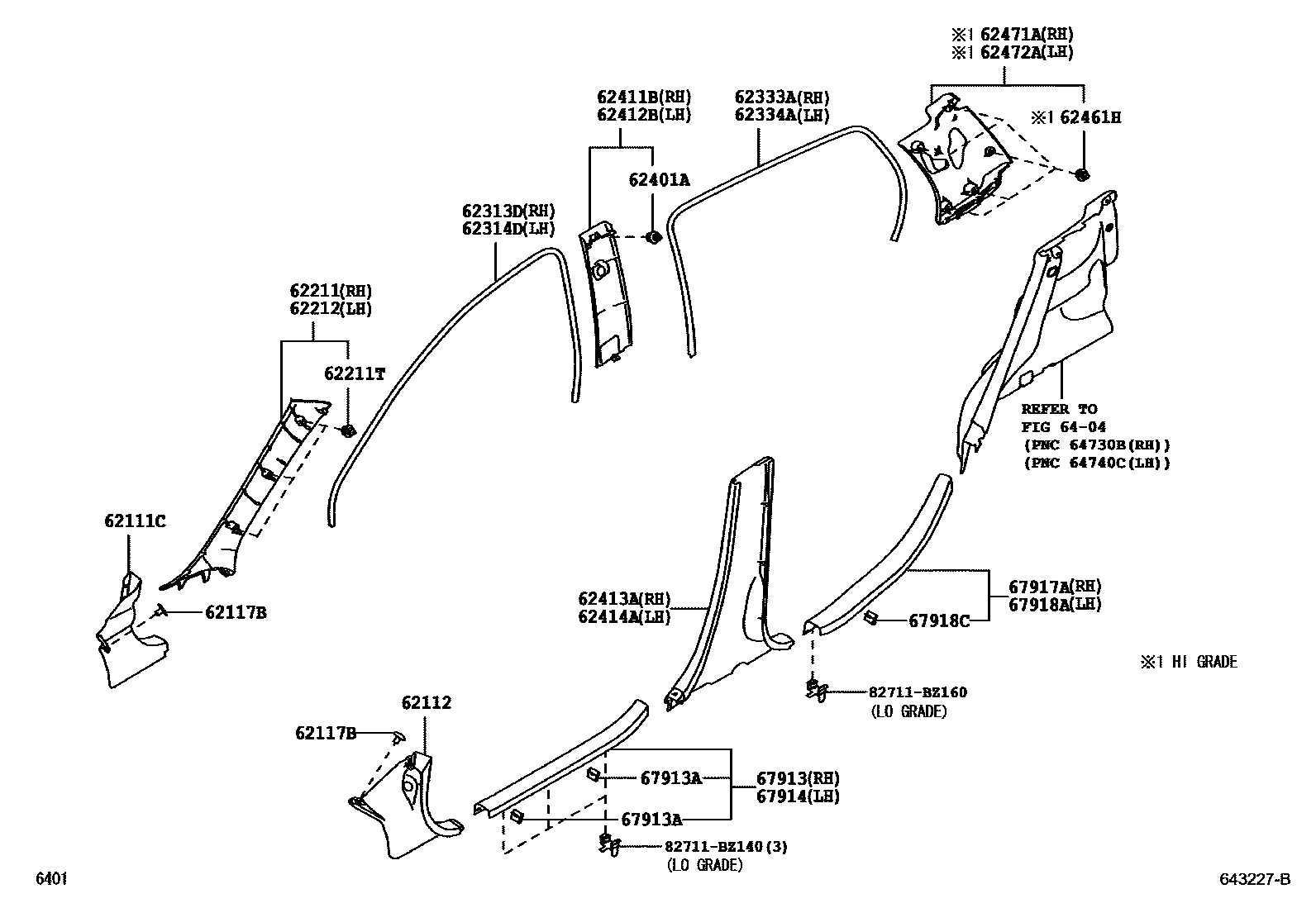 ※1 62471A(RH)
※1 62472A(LH)

62411B(RH)
62412B(LH)

62333A(RH)
62334A(LH)

※1 62461H

62401A

62313D(RH)
62314D(LH)

62211(RH)
62212(LH)

62211T

REFER TO
FIG 64-04
(PNC 64730B(RH))
(PNC 64740C(LH))

62111C

62117B

62413A(RH)
62414A(LH)

67917A(RH)
67918A(LH)

67918C

※1 HI GRADE

82711-BZ160
(LO GRADE)

62112

62117B

67913A

67913(RH)
67914(LH)

67913A

82711-BZ140(3)
(LO GRADE)

6401

643227-B