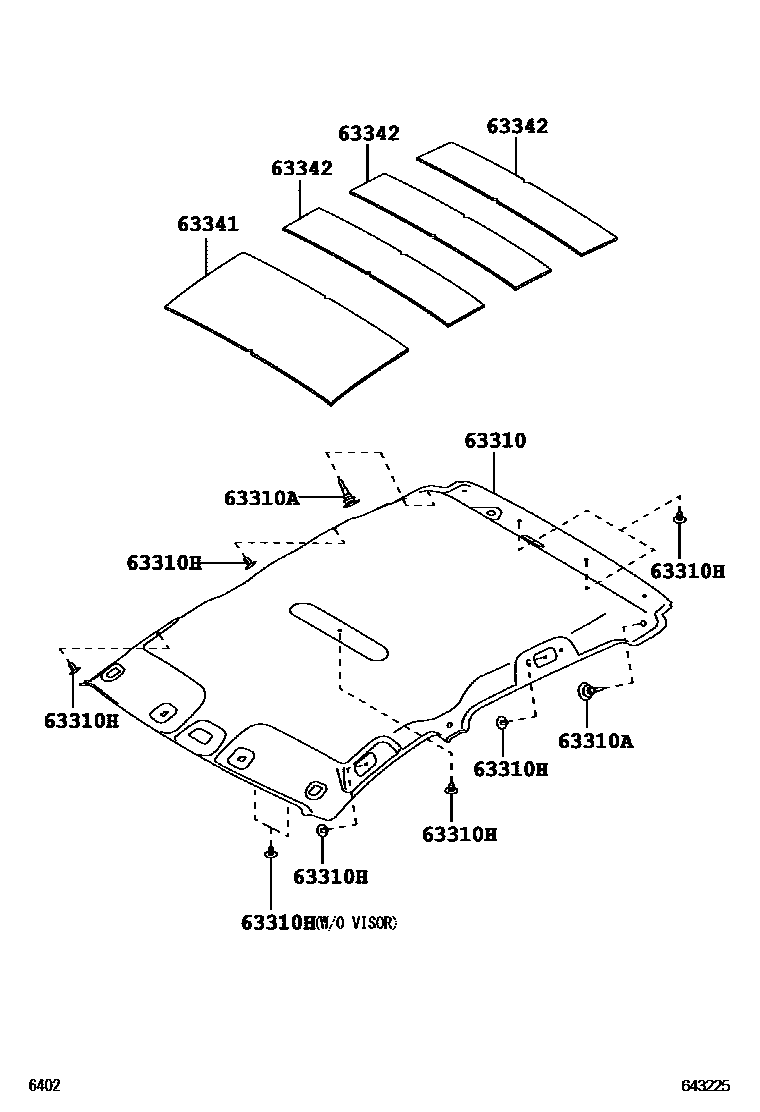 63342
63342
63342
63341
63310
63310A
63310H
63310H
63310H
63310A
63310H
63310H
63310H
63310H(W/O VISOR)
6402
643225