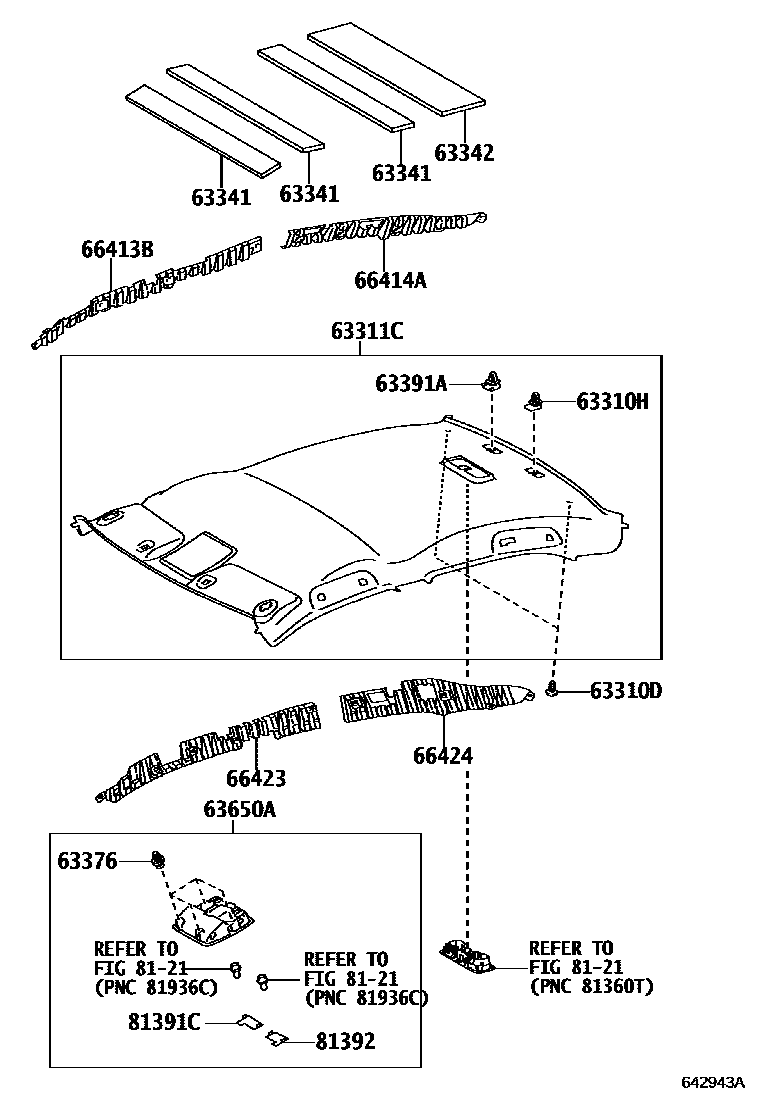 63341
63341
63341
63342
66413B
66414A
63311C
63391A
63310H
63310D
66423
66424
63650A
63376
REFER TO FIG 81-21 (PNC 81936C)
REFER TO FIG 81-21 (PNC 81936C)
REFER TO FIG 81-21 (PNC 81360T)
81391C
81392
642943A