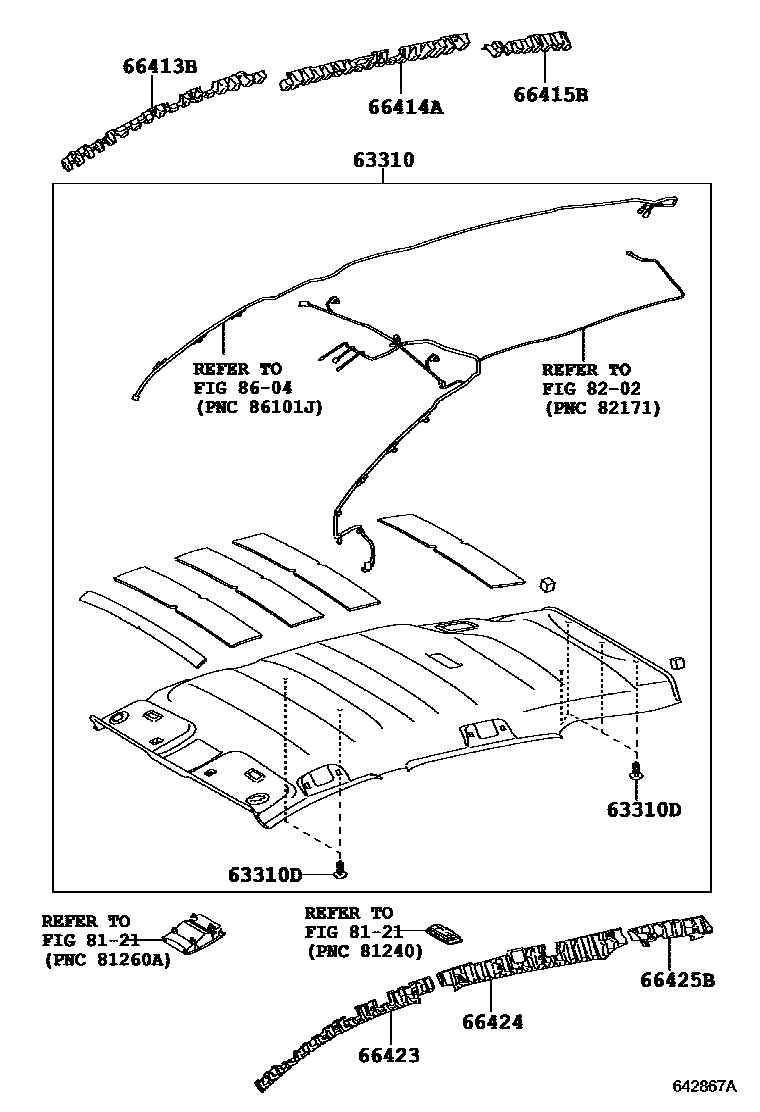 66413B

66414A

66415B

63310

REFER TO
FIG 86-04
(PNC 86101J)

REFER TO
FIG 82-02
(PNC 82171)

63310D

63310D

REFER TO
FIG 81-21
(PNC 81260A)

REFER TO
FIG 81-21
(PNC 81240)

66425B

66424

66423

642867A