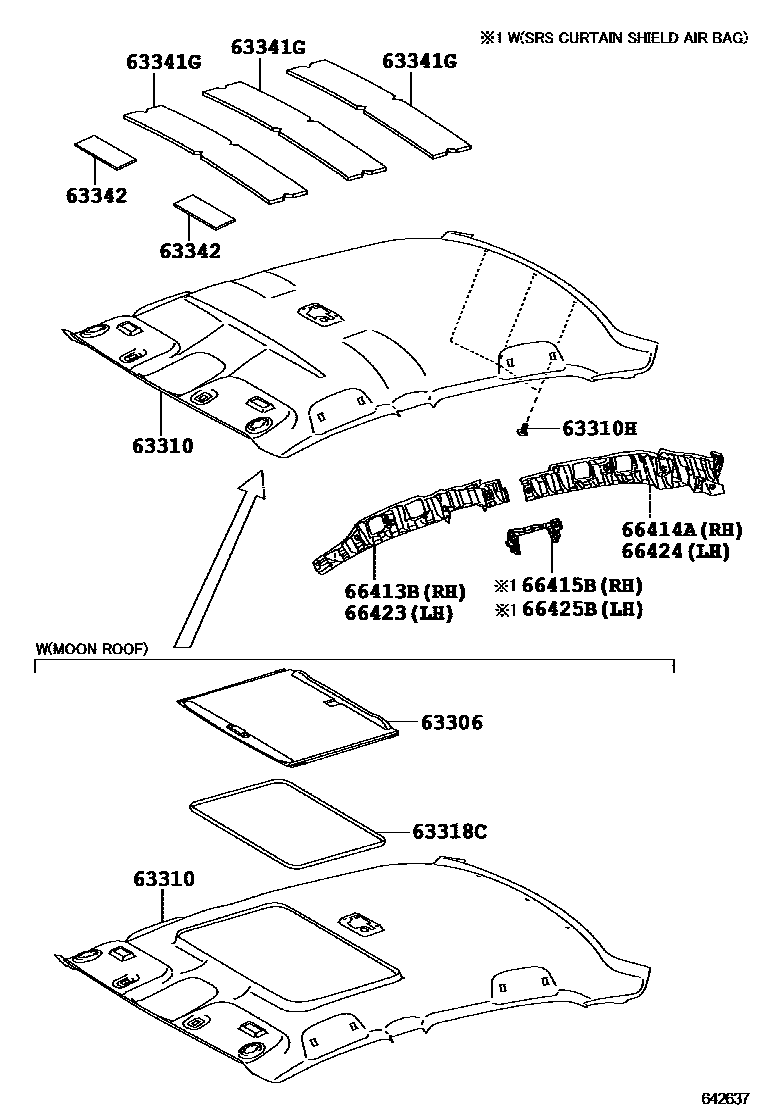 ※1 W(SRS CURTAIN SHIELD AIR BAG)

63341G
63341G
63341G
63342
63342
63310
63310H
66414A (RH)
66424 (LH)
66413B (RH)
66423 (LH)
※1 66415B (RH)
※1 66425B (LH)

W(MOON ROOF)
63306
63318C
63310

642637