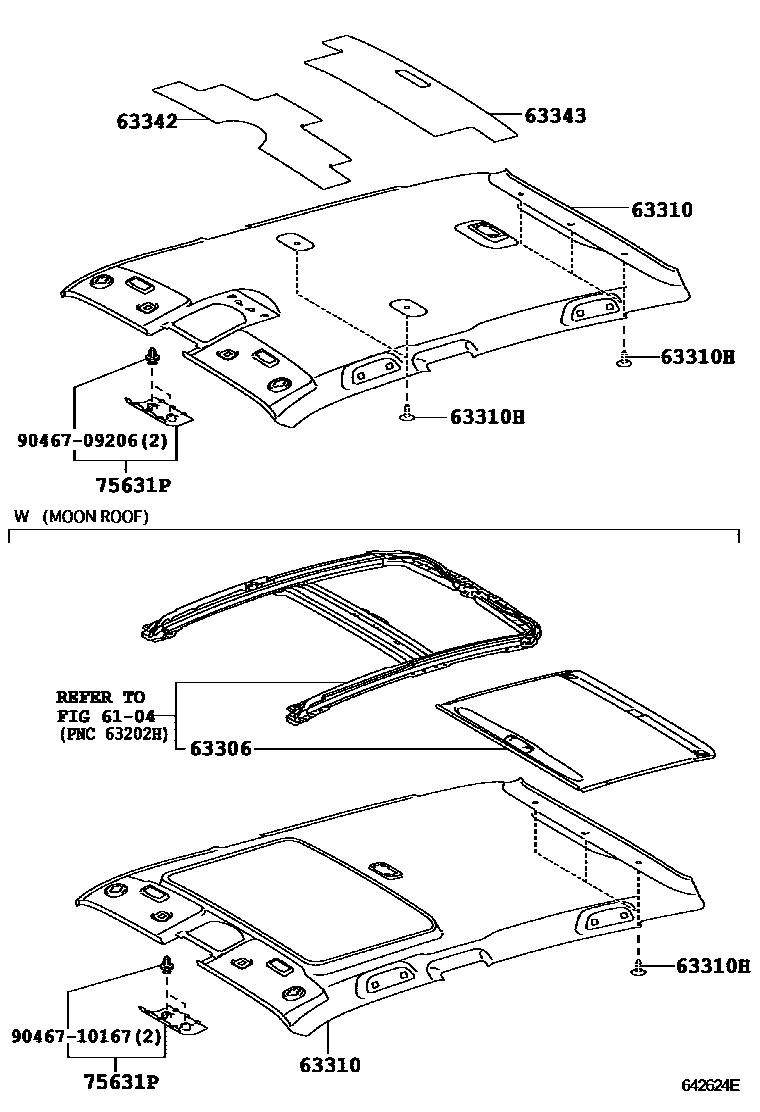 63342
63343
63310
63310H
63310H
90467-09206(2)
75631P

W (MOON ROOF)

REFER TO
FIG 61-04
(PNC 63202H)
63306
63310H
90467-10167(2)
75631P
63310
642624E