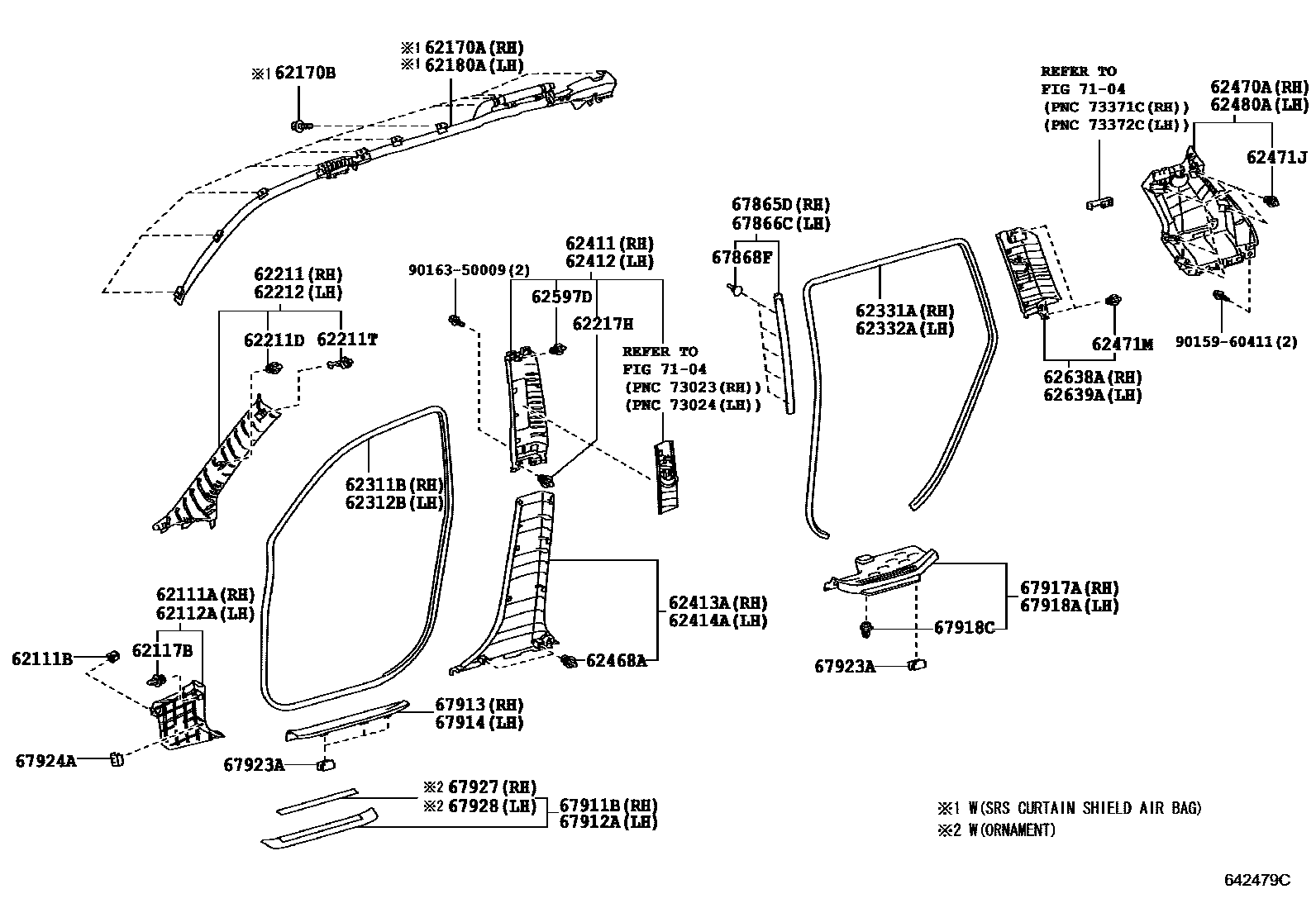 ※1 62170A(RH)
※1 62180A(LH)
※1 62170B

REFER TO
FIG 71-04
(PNC 73371C(RH))
(PNC 73372C(LH))

62470A(RH)
62480A(LH)
62471J

67865D(RH)
67866C(LH)
67868F

62411(RH)
62412(LH)
90163-50009(2)
62597D
62217H

62211(RH)
62212(LH)
62211D
62211T

REFER TO
FIG 71-04
(PNC 73023(RH))
(PNC 73024(LH))

62331A(RH)
62332A(LH)

62471M
90159-60411(2)
62638A(RH)
62639A(LH)

62311B(RH)
62312B(LH)

62413A(RH)
62414A(LH)
62468A

67917A(RH)
67918A(LH)
67918C
67923A

62111A(RH)
62112A(LH)
62111B
62117B
67924A

67913(RH)
67914(LH)
67923A

※2 67927(RH)
※2 67928(LH)
67911B(RH)
67912A(LH)

※1 W(SRS CURTAIN SHIELD AIR BAG)
※2 W(ORNAMENT)

642479C