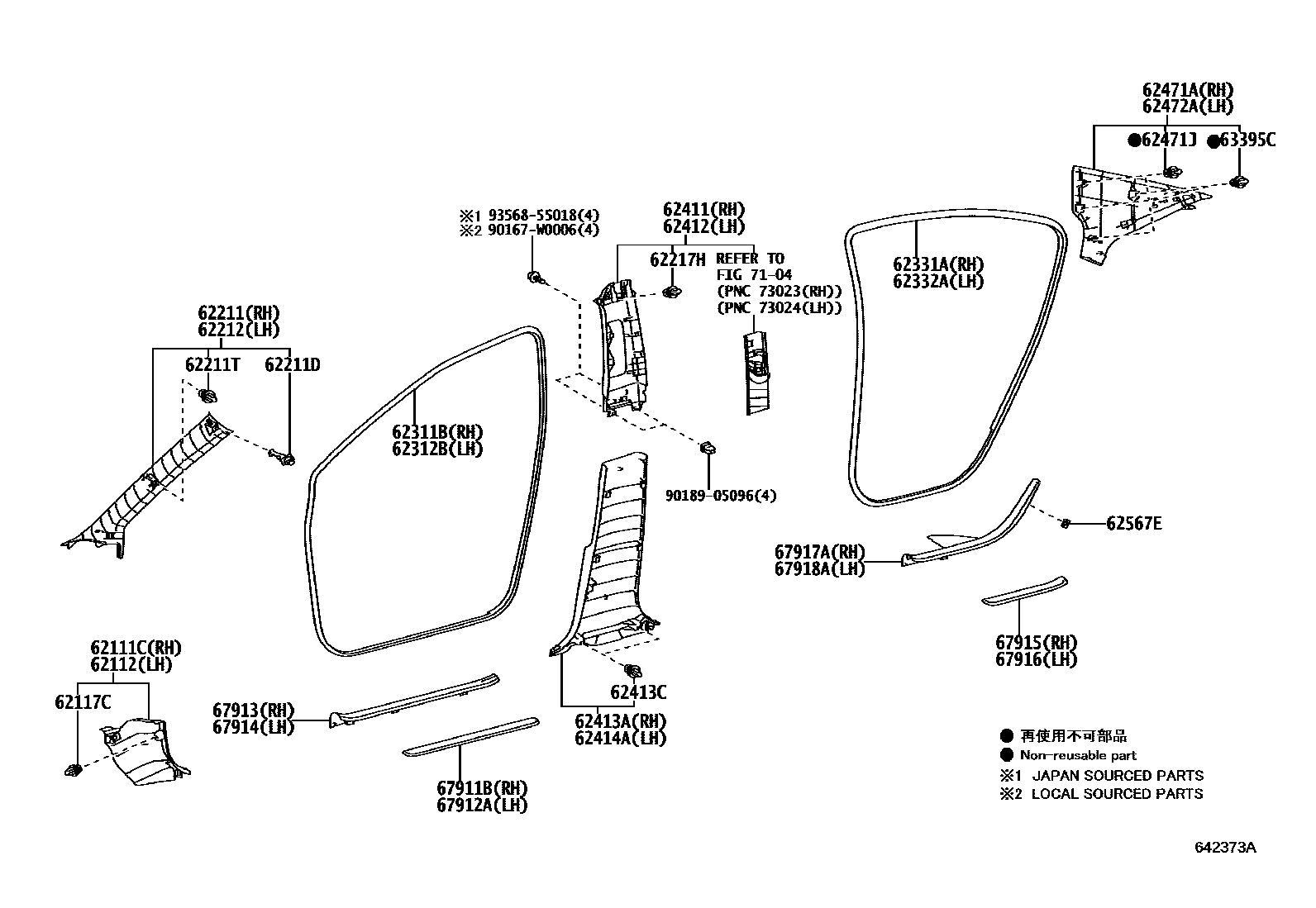 62471A(RH)
62472A(LH)
●62471J ●63395C

※1 93568-55018(4)
※2 90167-W0006(4)

62411(RH)
62412(LH)
62217H

REFER TO
FIG 71-04
(PNC 73023(RH))
(PNC 73024(LH))

62331A(RH)
62332A(LH)

62211(RH)
62212(LH)
62211T
62211D

62311B(RH)
62312B(LH)

90189-05096(4)

62567E

67917A(RH)
67918A(LH)

67915(RH)
67916(LH)

62111C(RH)
62112(LH)
62117C

67913(RH)
67914(LH)

62413C

62413A(RH)
62414A(LH)

67911B(RH)
67912A(LH)

● 再使用不可部品
● Non-reusable part
※1 JAPAN SOURCED PARTS
※2 LOCAL SOURCED PARTS

642373A