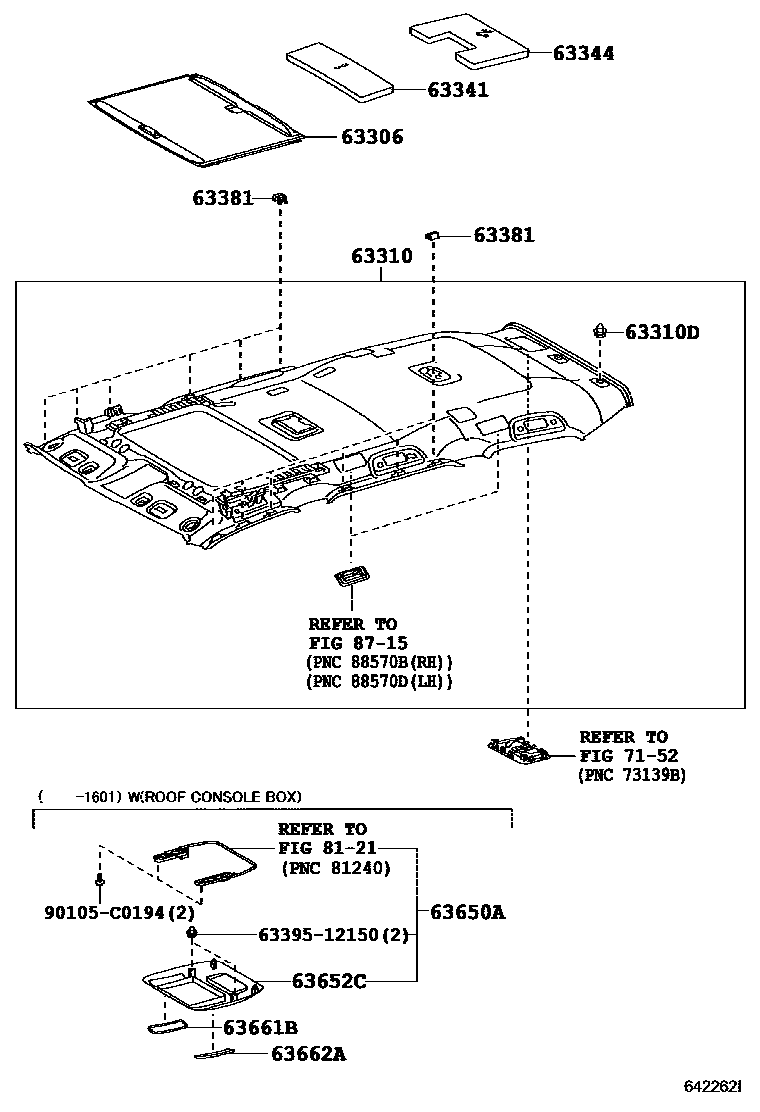 63344
63341
63306
63381
63381
63310
63310D
REFER TO
FIG 87-15
(PNC 88570B(RH))
(PNC 88570D(LH))
REFER TO
FIG 71-52
(PNC 73139B)
( -1601) W(ROOF CONSOLE BOX)
REFER TO
FIG 81-21
(PNC 81240)
90105-C0194(2)
63395-12150(2)
63650A
63652C
63661B
63662A
642262I