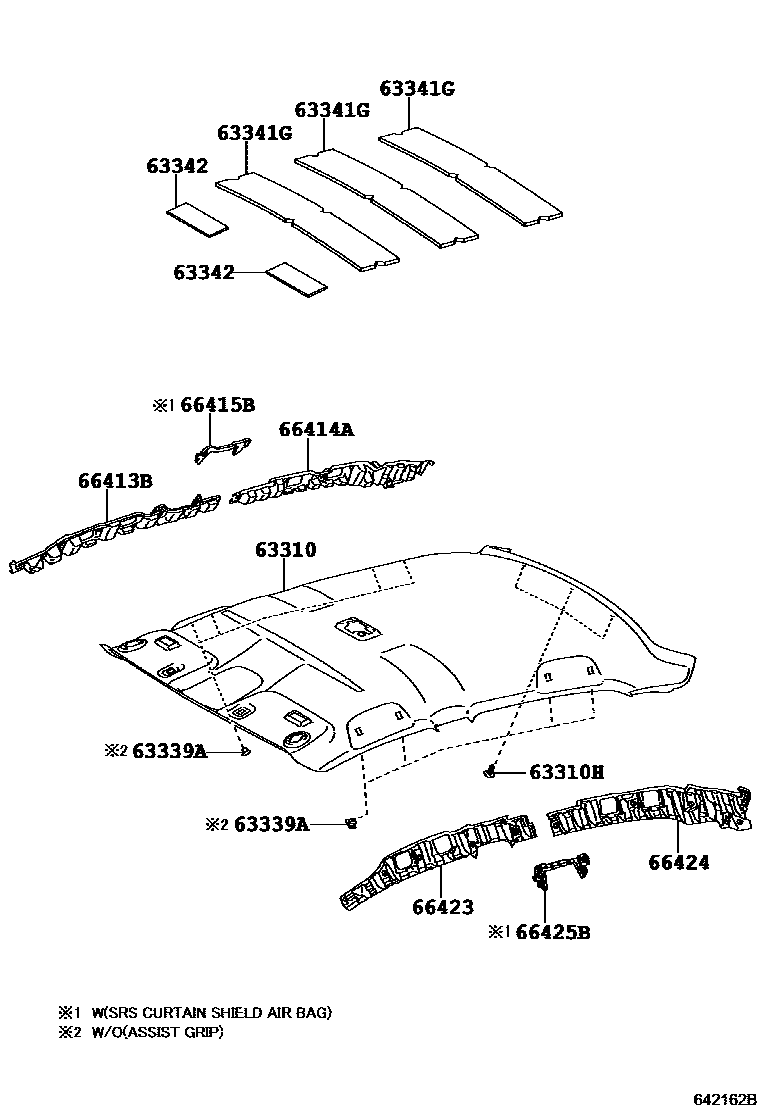 63341G
63341G
63341G
63342
63342

※1 66415B
66414A
66413B

63310

※2 63339A
63310H
※2 63339A
66424
66423
※1 66425B

※1 W(SRS CURTAIN SHIELD AIR BAG)
※2 W/O(ASSIST GRIP)

642162B