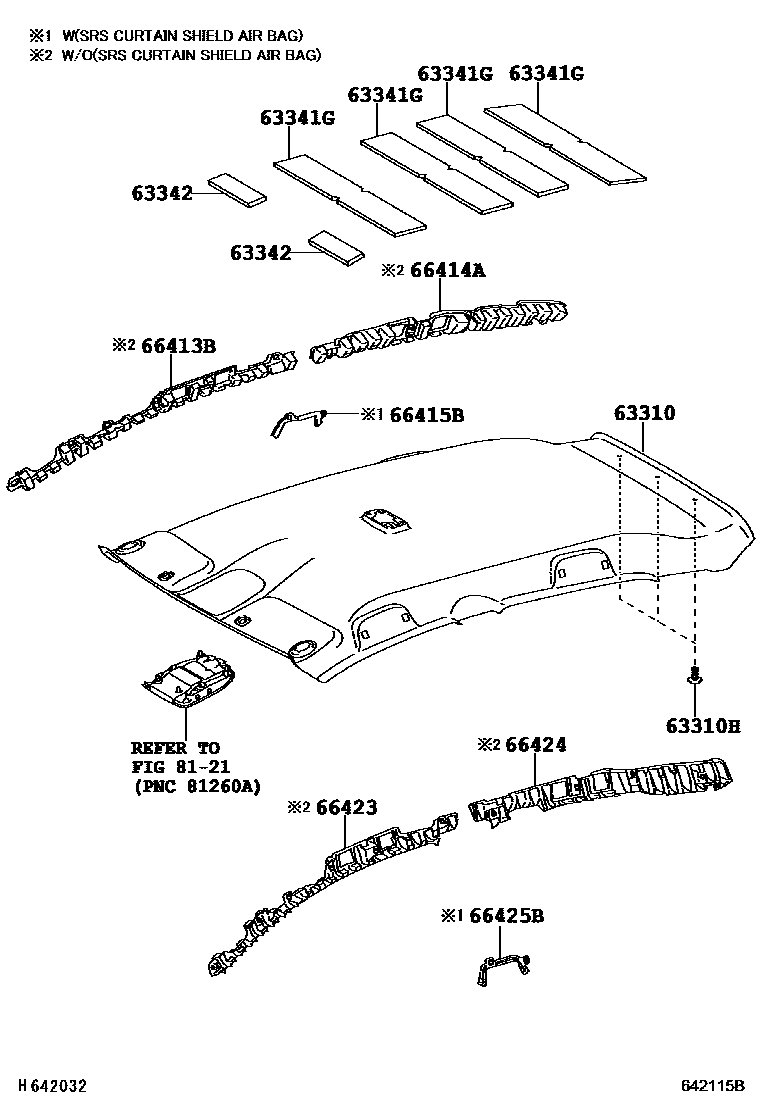 ※1 W(SRS CURTAIN SHIELD AIR BAG)
※2 W/O(SRS CURTAIN SHIELD AIR BAG)

63341G 63341G
63341G
63341G
63342
63342
※2 66414A
※2 66413B
※1 66415B
63310
63310H
REFER TO
FIG 81-21
(PNC 81260A)
※2 66424
※2 66423
※1 66425B

H642032
642115B