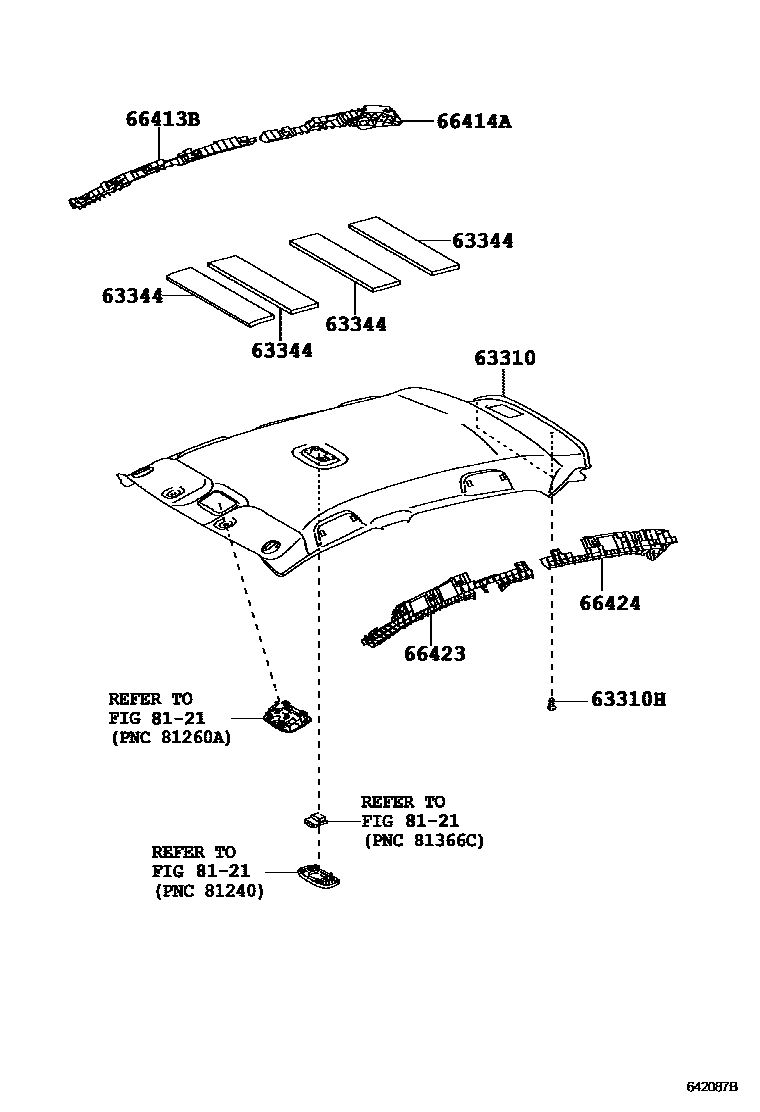 66413B
66414A
63344
63344
63344
63344
63310
66424
66423
63310H
REFER TO
FIG 81-21
(PNC 81260A)
REFER TO
FIG 81-21
(PNC 81366C)
REFER TO
FIG 81-21
(PNC 81240)
642087B