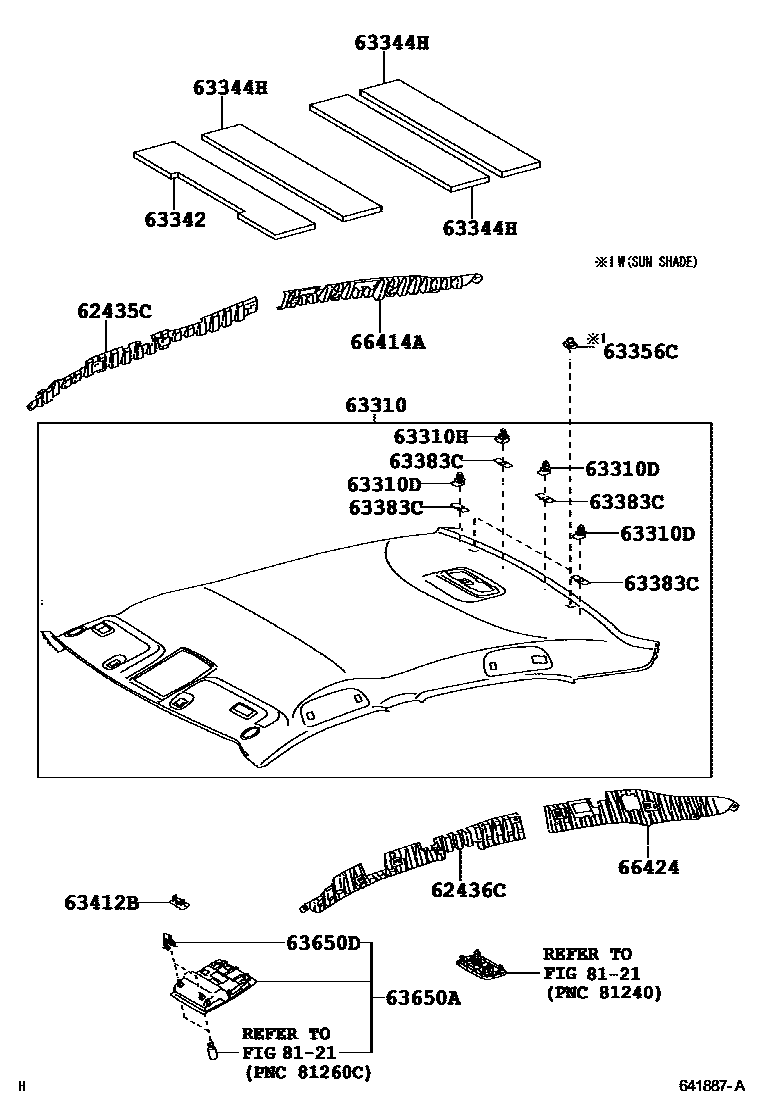 63344H
63344H
63342
63344H
※1 W(SUN SHADE)
62435C
66414A
※1
63356C
63310
63310H
63383C
63310D
63310D
63383C
63383C
63310D
63383C
66424
62436C
63412B
63650D
63650A
REFER TO
FIG 81-21
(PNC 81240)
REFER TO
FIG 81-21
(PNC 81260C)
H
641887-A