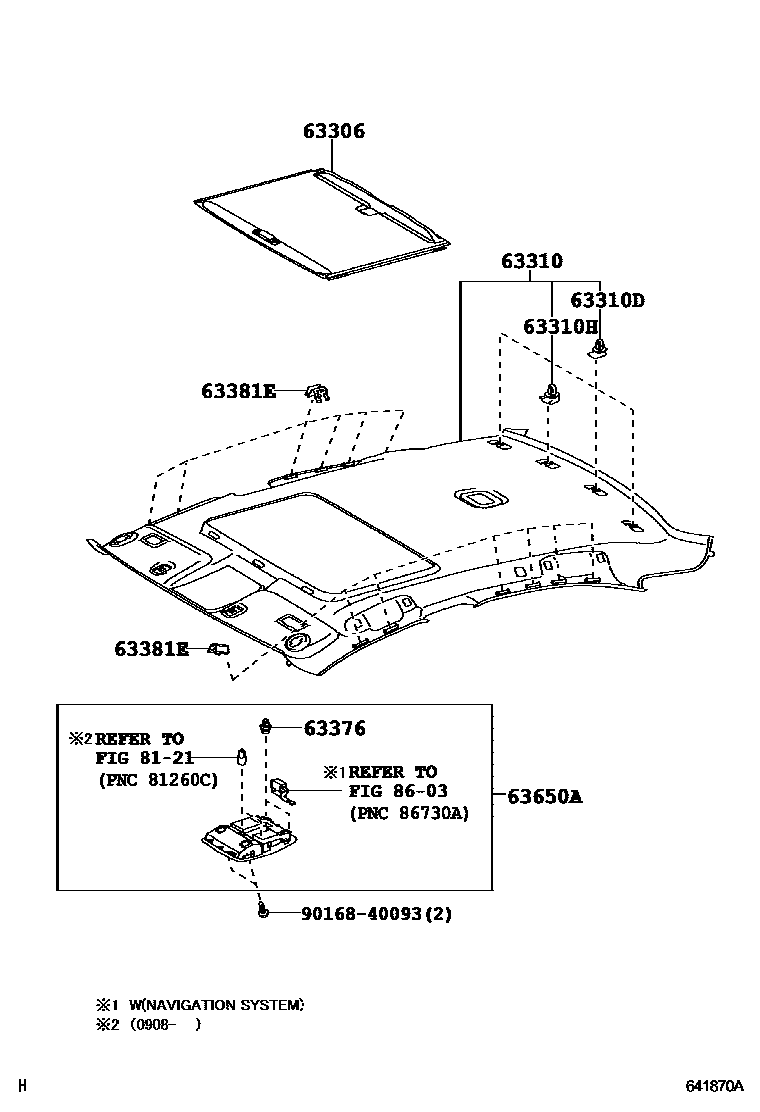 63306

63310

63310D

63310H

63381E

63381E

※2 REFER TO
FIG 81-21
(PNC 81260C)

63376

※1 REFER TO
FIG 86-03
(PNC 86730A)

63650A

90168-40093(2)

※1 W(NAVIGATION SYSTEM)
※2 (0908- )

H

641870A