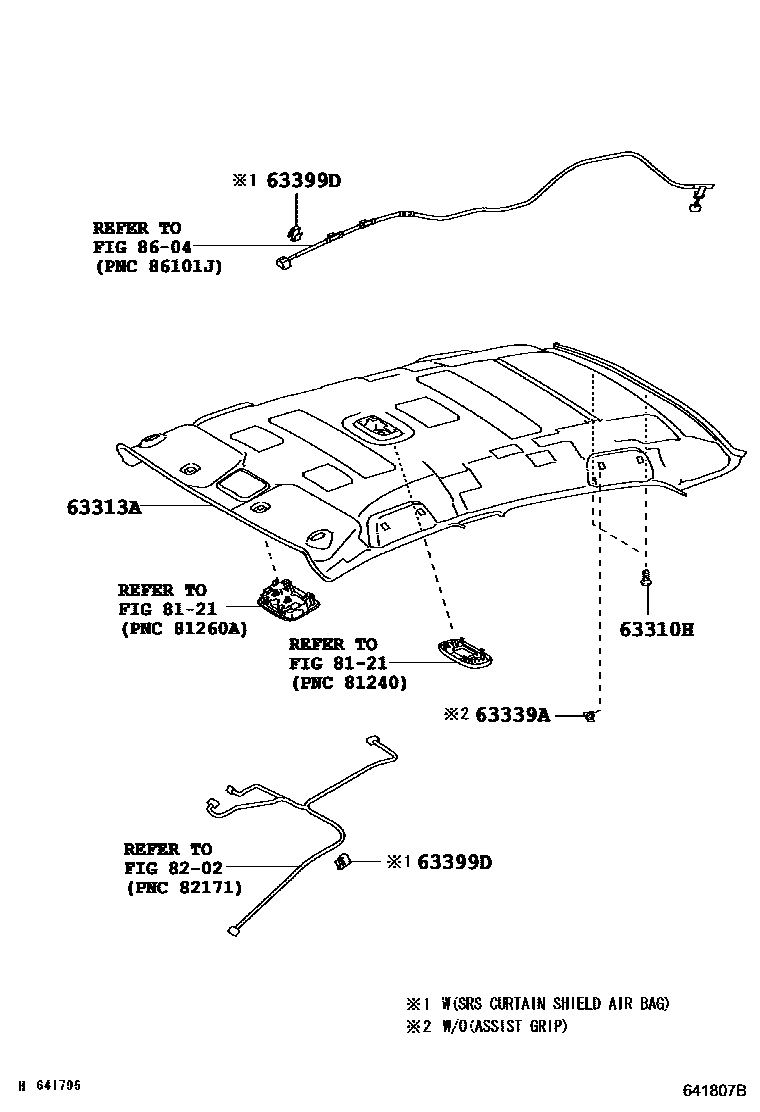 ※1 63399D

REFER TO
FIG 86-04
(PNC 86101J)

63313A

REFER TO
FIG 81-21
(PNC 81260A)

REFER TO
FIG 81-21
(PNC 81240)

63310H

※2 63339A

REFER TO
FIG 82-02
(PNC 82171)

※1 63399D

※1 W(SRS CURTAIN SHIELD AIR BAG)
※2 W/O(ASSIST GRIP)

H 641795

641807B