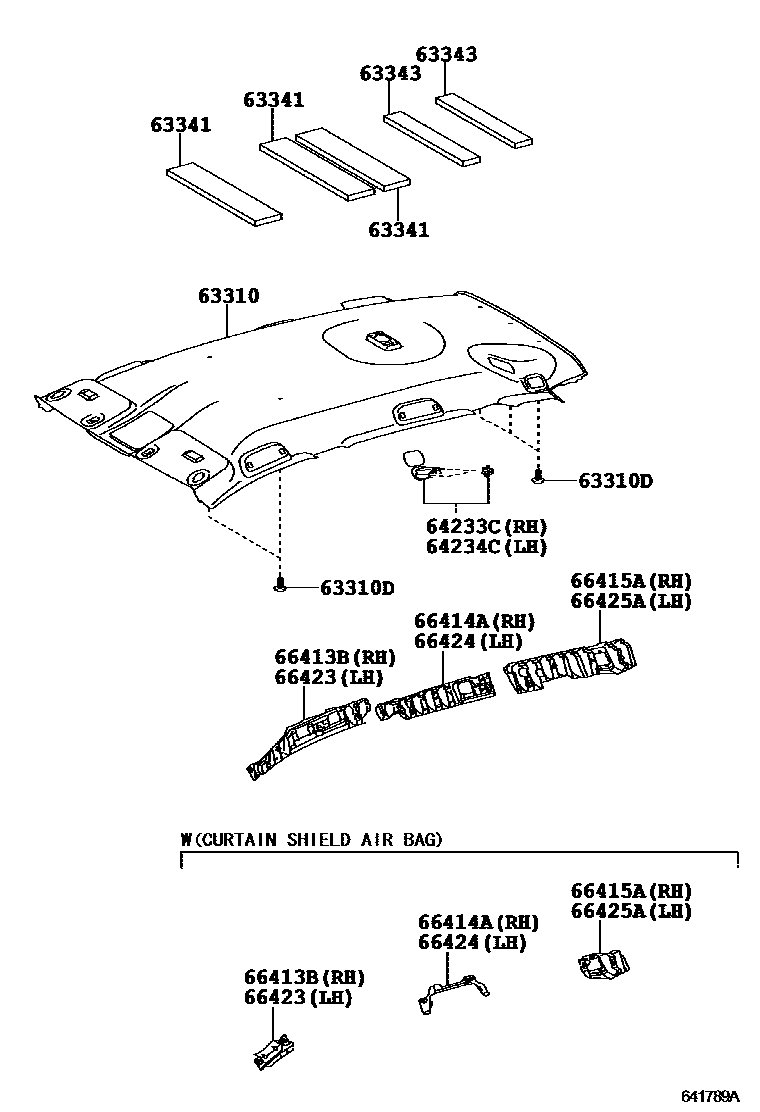 63343
63343
63341
63341
63341
63310
63310D
64233C(RH)
64234C(LH)
63310D
66415A(RH)
66425A(LH)
66414A(RH)
66424(LH)
66413B(RH)
66423(LH)
W(CURTAIN SHIELD AIR BAG)
66415A(RH)
66425A(LH)
66414A(RH)
66424(LH)
66413B(RH)
66423(LH)
641789A