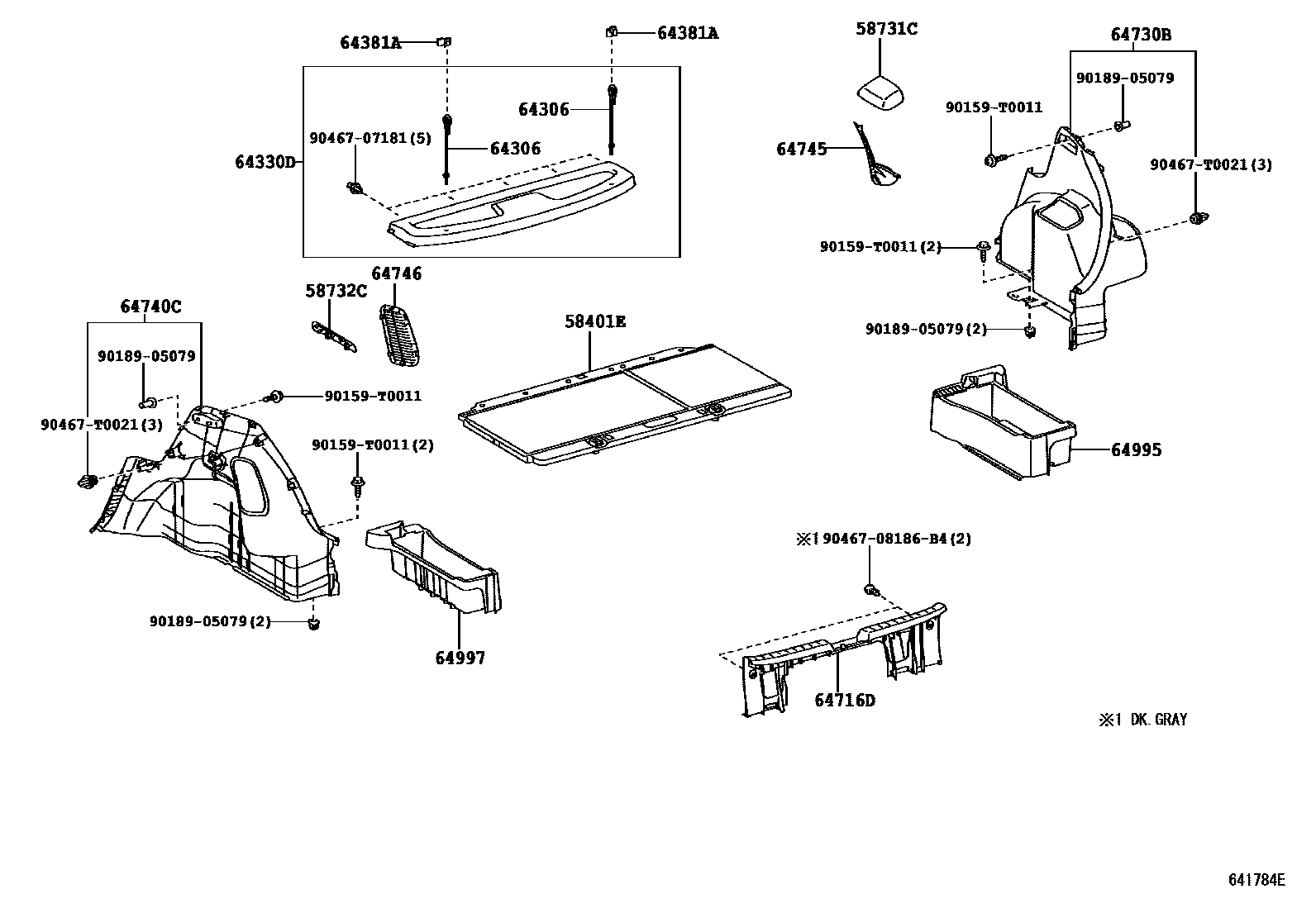 64381A
64381A
58731C
64730B
90189-05079
90159-T0011
64306
90467-07181(5)
64306
64330D
64745
90467-T0021(3)
90159-T0011(2)
64746
58732C
64740C
58401E
90189-05079(2)
90189-05079
90159-T0011
90467-T0021(3)
90159-T0011(2)
64995
※1 90467-08186-B4(2)
90189-05079(2)
64997
64716D
※1 DK.GRAY
641784E