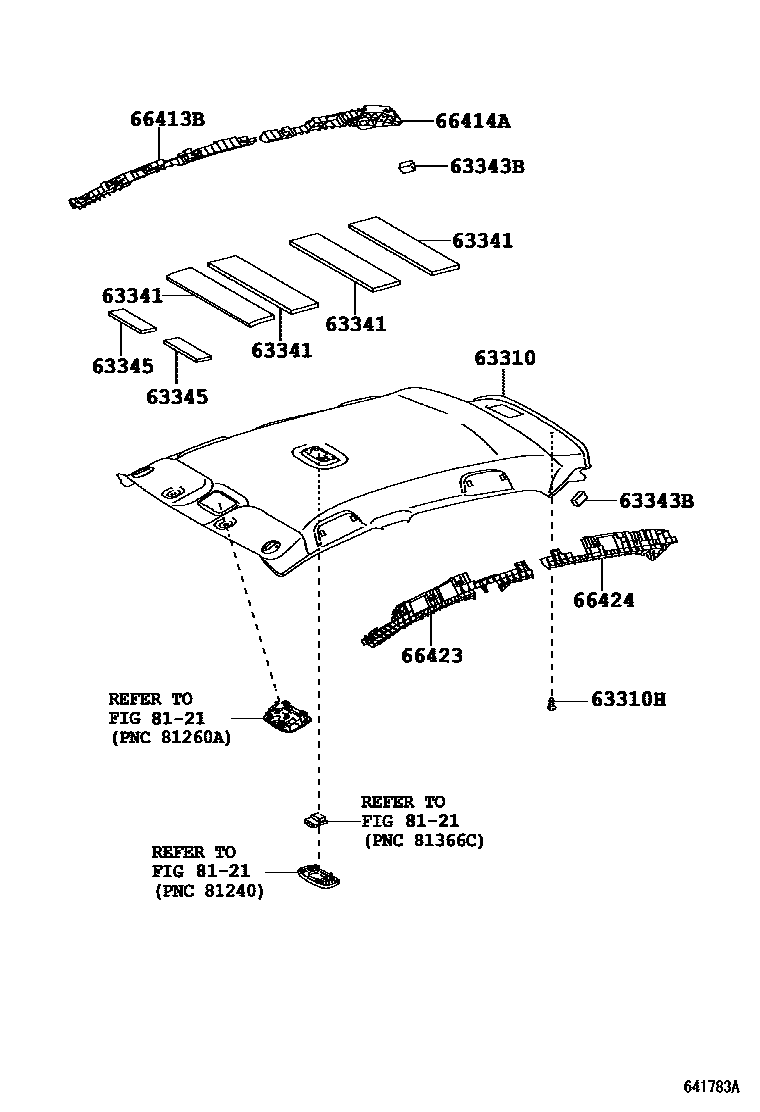 66413B
66414A
63343B
63341
63341
63341
63341
63345
63345
63310
63343B
66424
66423
63310H
REFER TO
FIG 81-21
(PNC 81260A)
REFER TO
FIG 81-21
(PNC 81366C)
REFER TO
FIG 81-21
(PNC 81240)
641783A