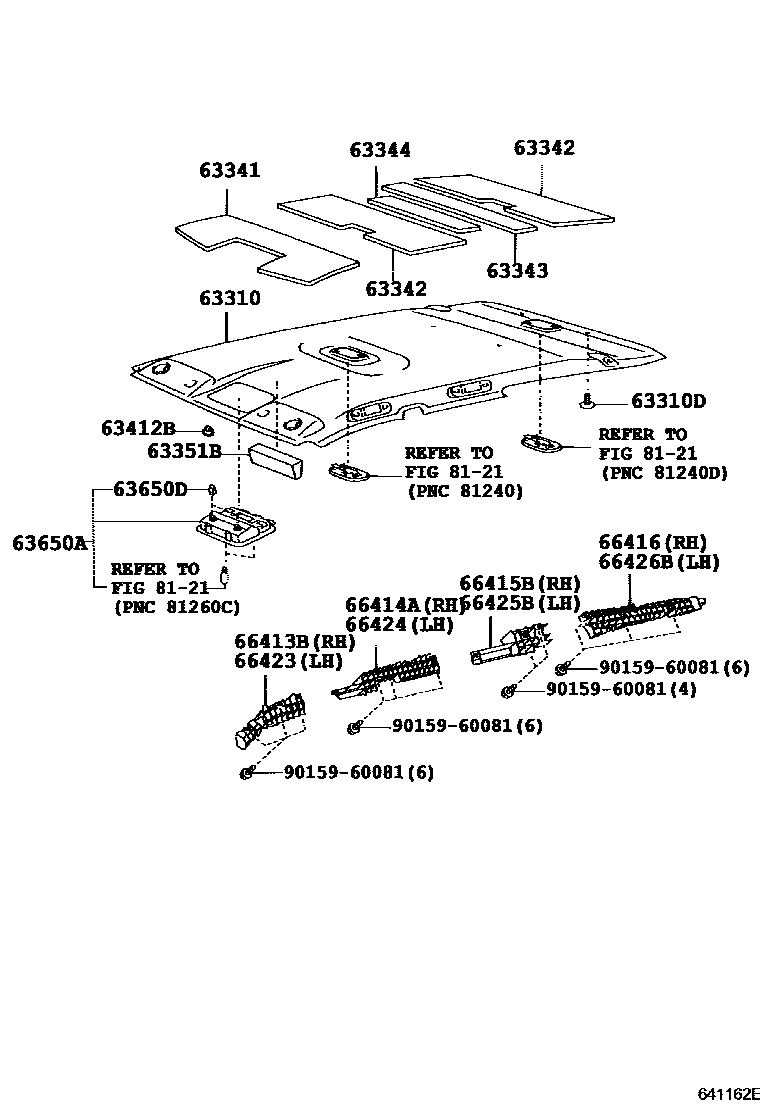 63341
63344
63342
63342
63343
63310
63310D
63412B
63351B
REFER TO
FIG 81-21
(PNC 81240)
REFER TO
FIG 81-21
(PNC 81240D)
63650D
63650A
REFER TO
FIG 81-21
(PNC 81260C)
66416(RH)
66426B(LH)
66415B(RH)
66425B(LH)
66414A(RH)
66424(LH)
66413B(RH)
66423(LH)
90159-60081(6)
90159-60081(4)
90159-60081(6)
90159-60081(6)
641162E