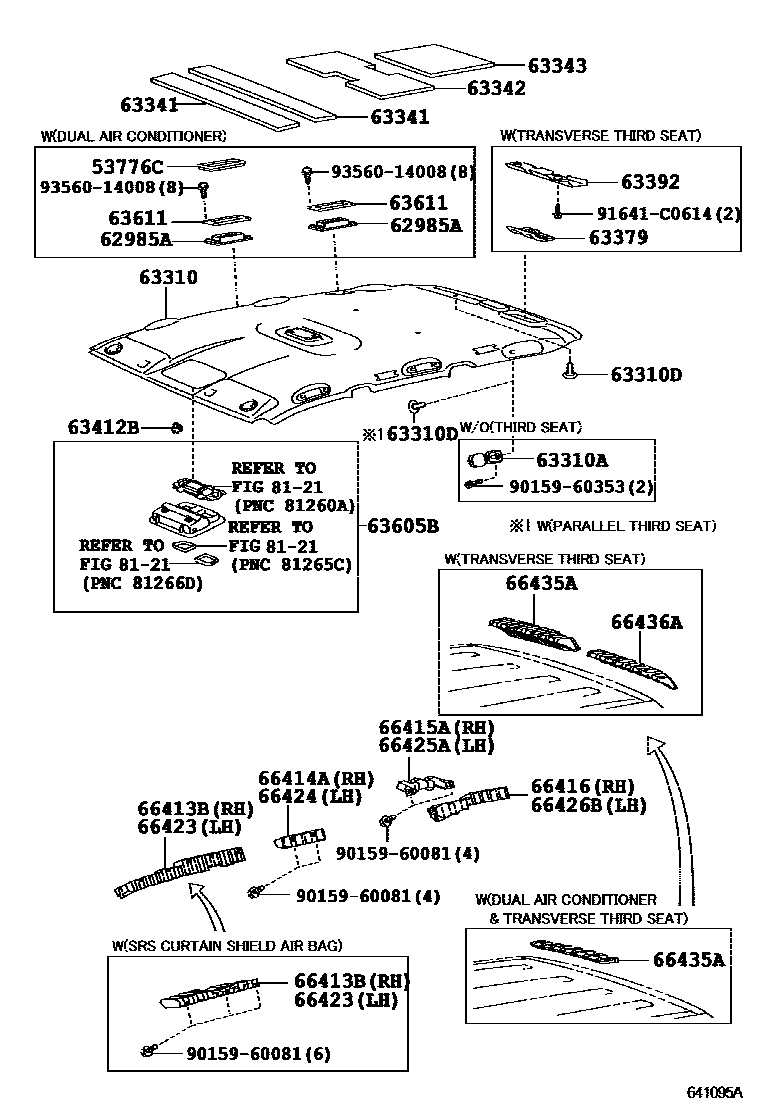 63343
63342
63341
63341

W(DUAL AIR CONDITIONER)
53776C
93560-14008(8)
93560-14008(8)
63611
63611
62985A
62985A

W(TRANSVERSE THIRD SEAT)
63392
91641-C0614(2)
63379

63310
63310D
63412B
※1 63310D

W/O(THIRD SEAT)
63310A
90159-60353(2)

REFER TO FIG 81-21 (PNC 81260A)
REFER TO FIG 81-21 (PNC 81265C)
REFER TO FIG 81-21 (PNC 81266D)
63605B

※1 W(PARALLEL THIRD SEAT)

W(TRANSVERSE THIRD SEAT)
66435A
66436A

66415A(RH)
66425A(LH)
66414A(RH)
66424(LH)
66416(RH)
66426B(LH)
66413B(RH)
66423(LH)
90159-60081(4)
90159-60081(4)

W(DUAL AIR CONDITIONER & TRANSVERSE THIRD SEAT)
66435A

W(SRS CURTAIN SHIELD AIR BAG)
66413B(RH)
66423(LH)
90159-60081(6)

641095A