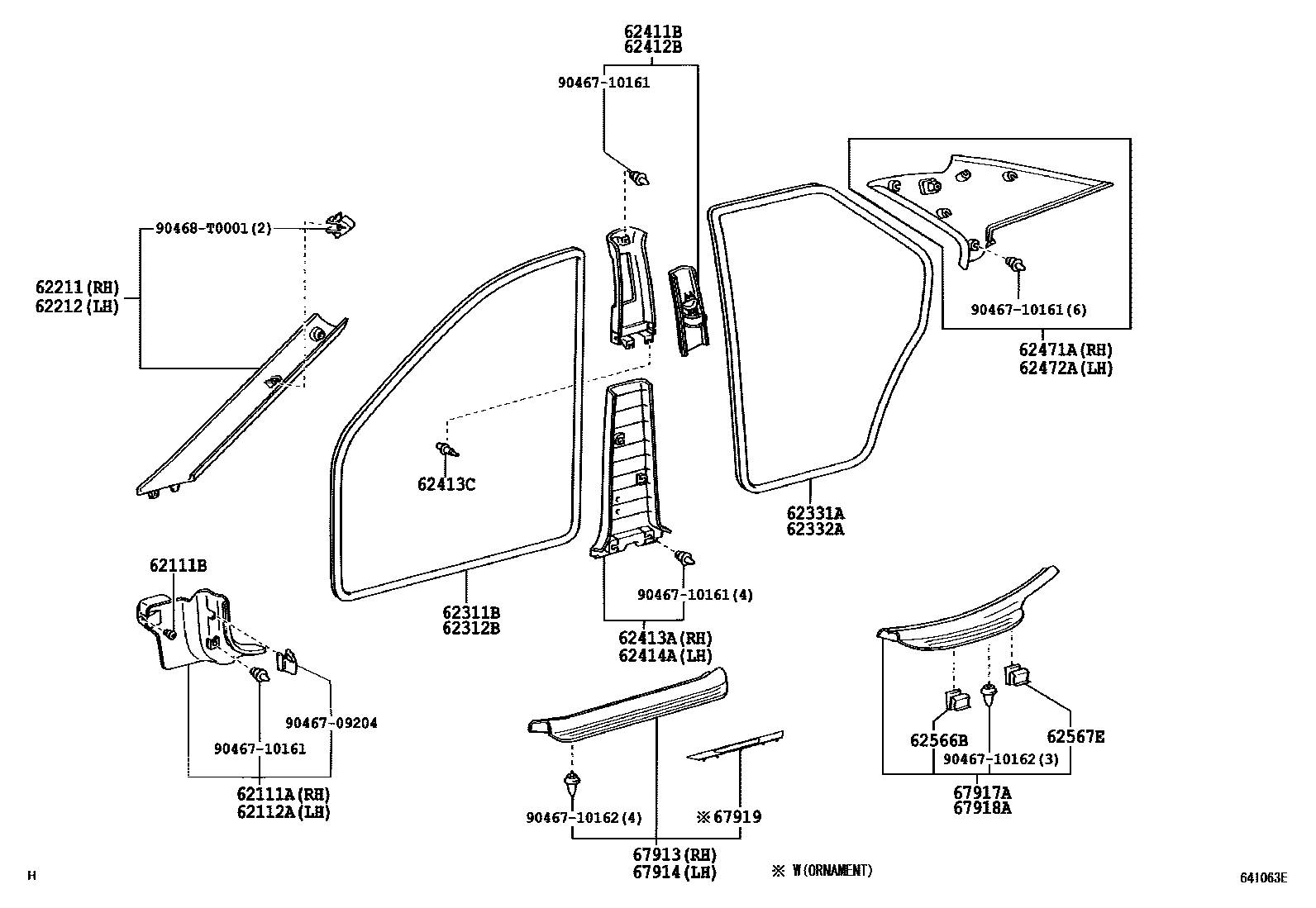 62411B
62412B

90467-10161

90468-T0001(2)

62211(RH)
62212(LH)

90467-10161(6)

62471A(RH)
62472A(LH)

62413C

62331A
62332A

62111B

62311B
62312B

90467-10161(4)

62413A(RH)
62414A(LH)

90467-09204

90467-10161

62111A(RH)
62112A(LH)

62566B

62567E

90467-10162(3)

67917A
67918A

90467-10162(4)

※67919

67913(RH)
67914(LH)

※ W(ORNAMENT)

H

641063E