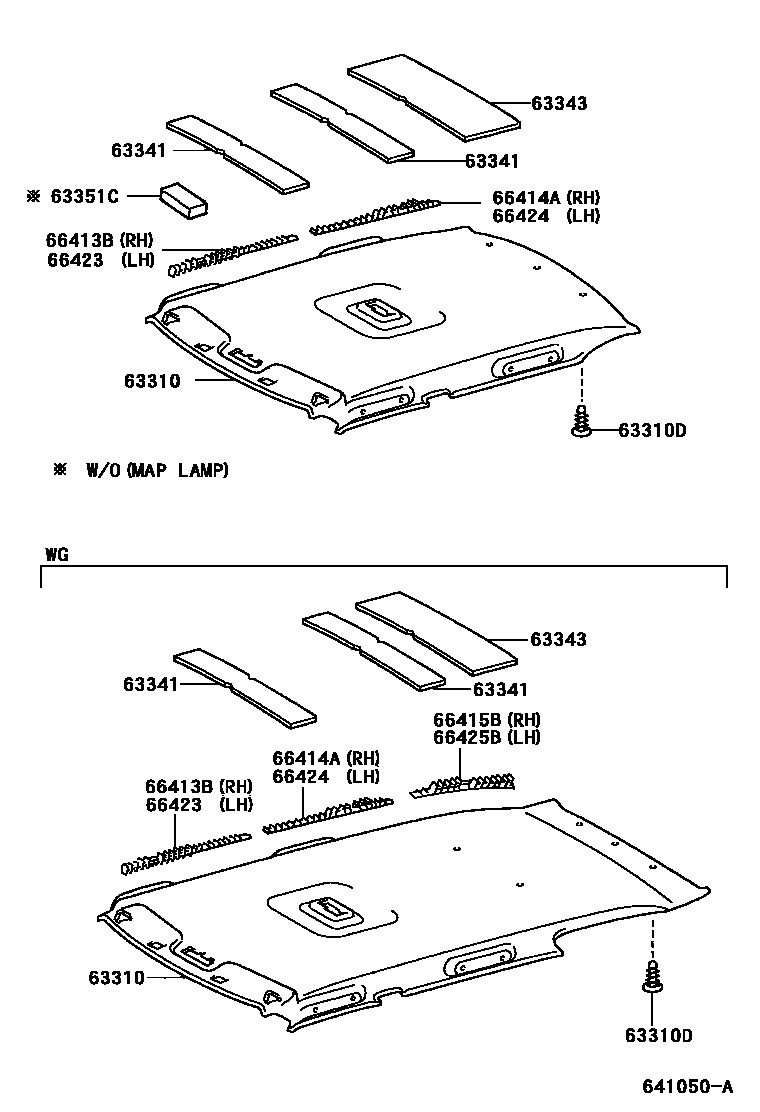 63343
63341
63341
※ 63351C
66414A (RH)
66424 (LH)
66413B (RH)
66423 (LH)
63310
63310D
※ W/O (MAP LAMP)

WG
63343
63341
63341
66415B (RH)
66425B (LH)
66414A (RH)
66424 (LH)
66413B (RH)
66423 (LH)
63310
63310D
641050-A