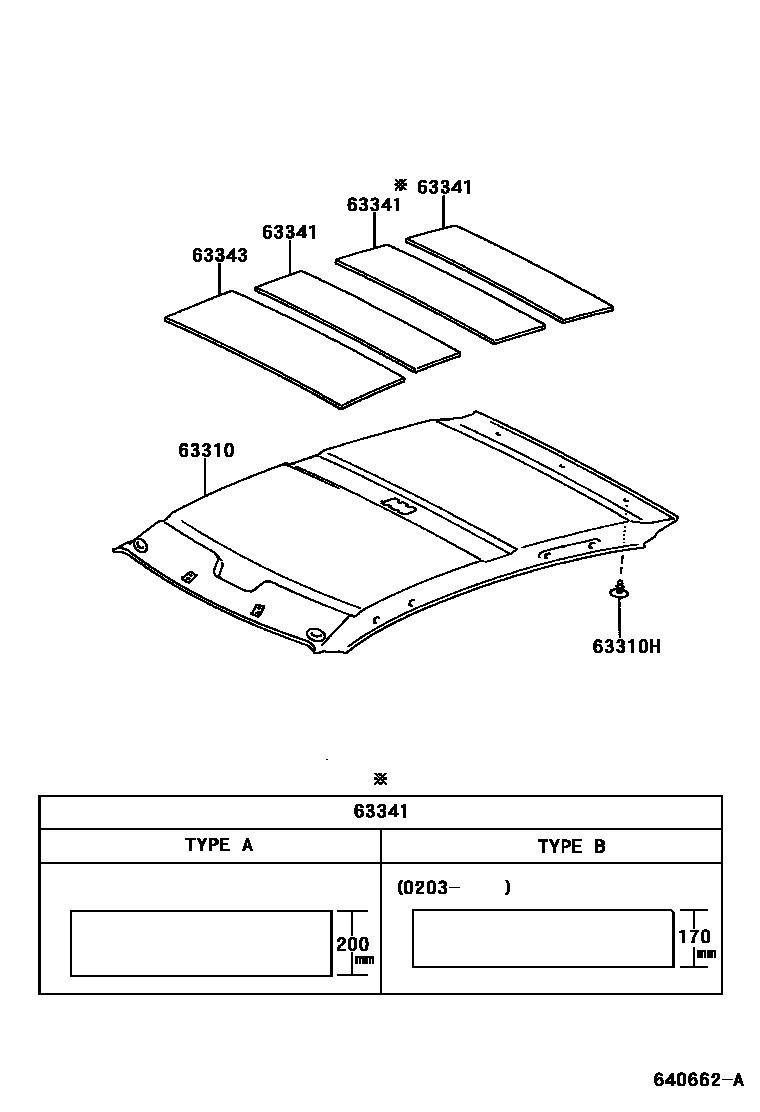 ※ 63341
63341
63341
63343
63310
63310H

※

| 63341 | |
|---|---|
| TYPE A | TYPE B |
| 200 mm | (0203- ) 170 mm |

640662-A