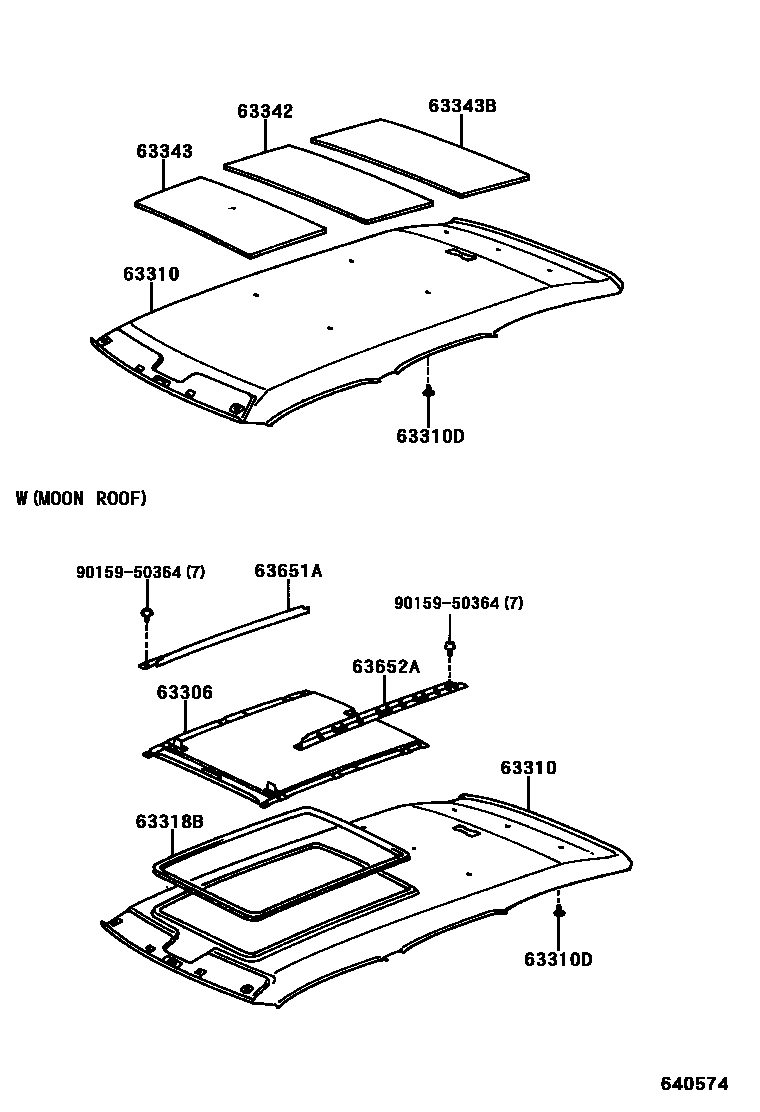 63342
63343B
63343
63310
63310D

W (MOON ROOF)

90159-50364 (7)
63651A
90159-50364 (7)
63652A
63306
63310
63318B
63310D

640574