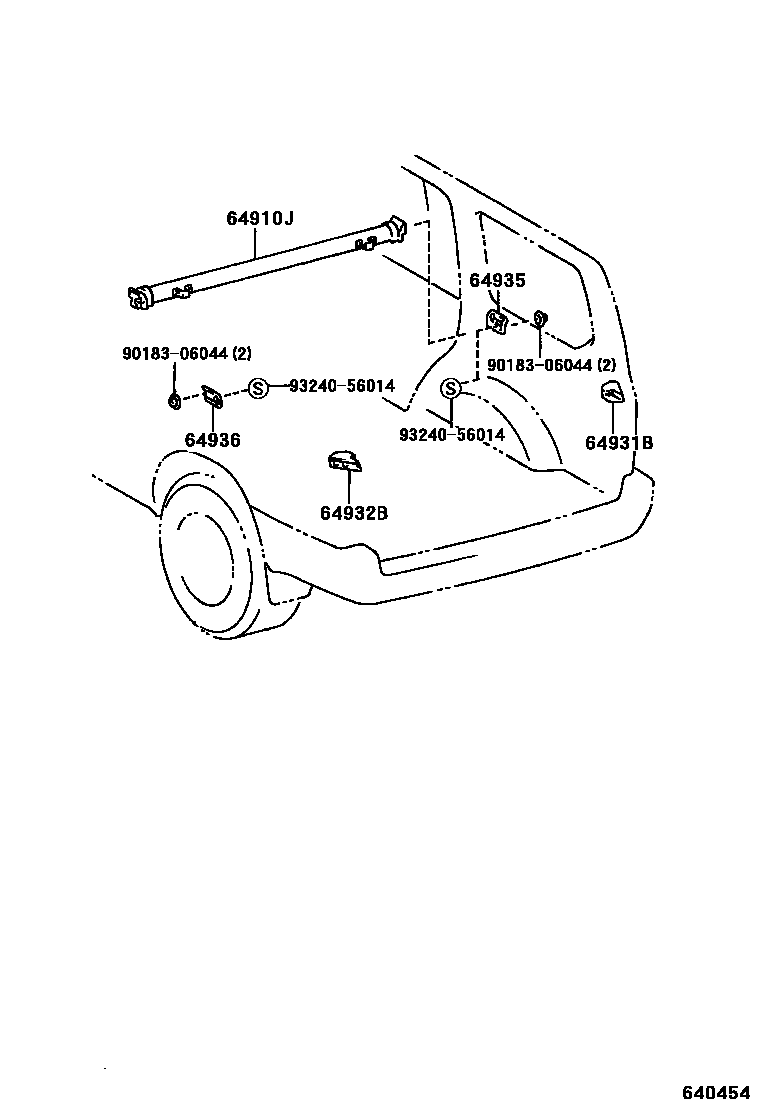 64910J

64935

90183-06044 (2)

90183-06044 (2)

S 93240-56014

S

93240-56014

64936

64931B

64932B

640454