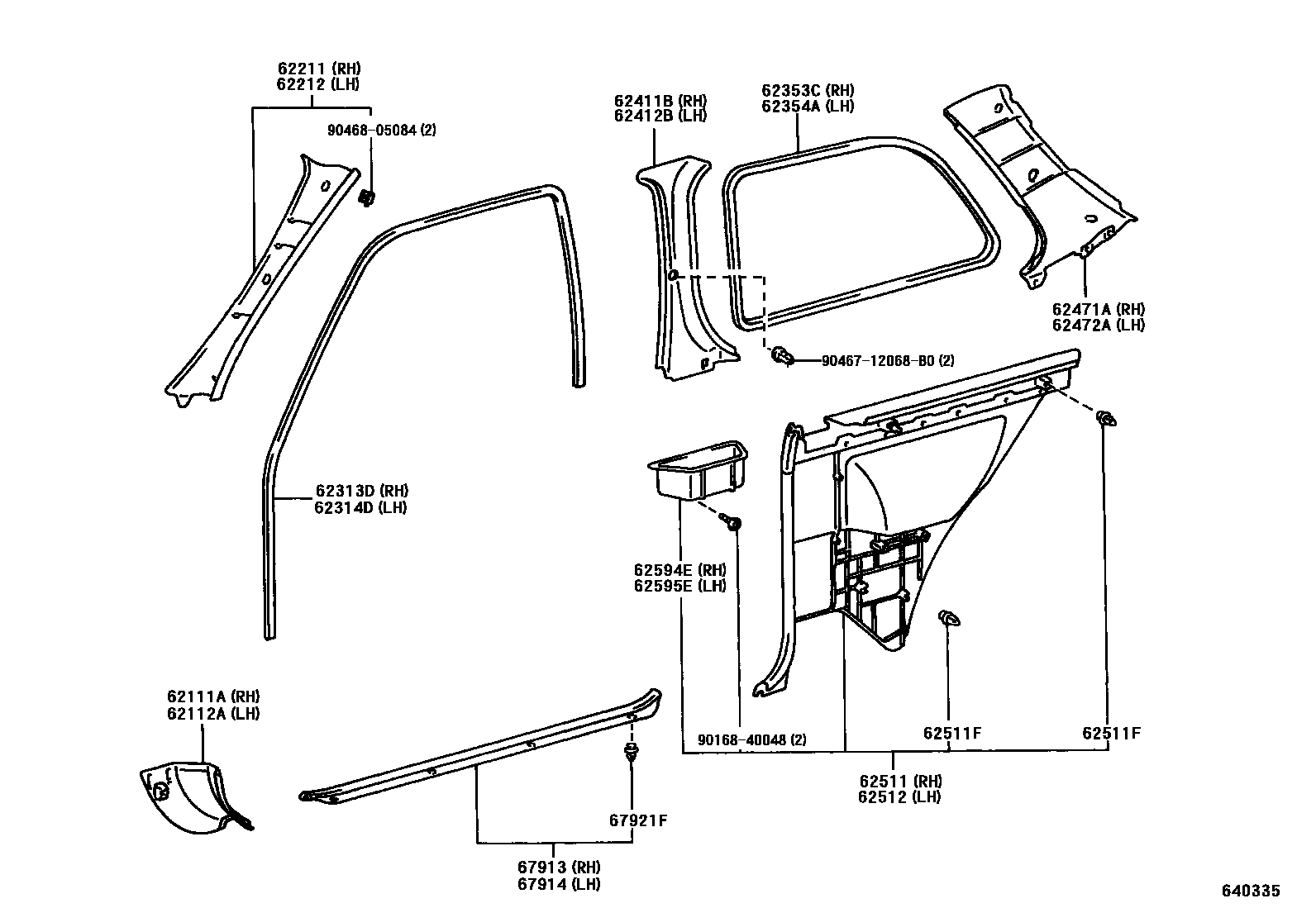 62211 (RH)
62212 (LH)

90468-05084 (2)

62411B (RH)
62412B (LH)

62353C (RH)
62354A (LH)

62471A (RH)
62472A (LH)

90467-12068-B0 (2)

62313D (RH)
62314D (LH)

62594E (RH)
62595E (LH)

62111A (RH)
62112A (LH)

90168-40048 (2)

62511F

62511F

62511 (RH)
62512 (LH)

67921F

67913 (RH)
67914 (LH)

640335