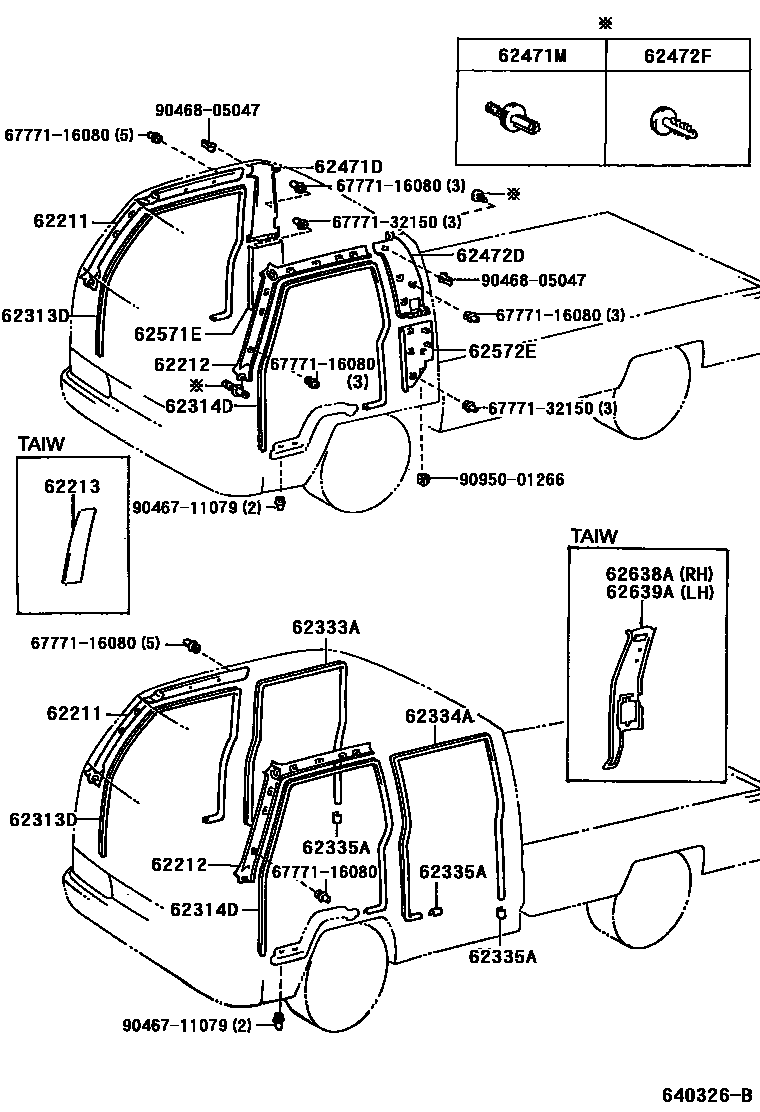 ※

| 62471M | 62472F |
|---|---|
| | |

90468-05047
67771-16080 (5)
62471D
67771-16080 (3)
※
67771-32150 (3)
62211
62472D
90468-05047
62313D
62571E
67771-16080 (3)
62212
67771-16080 (3)
62572E
※
62314D
67771-32150 (3)
TAIW
62213
90950-01266
90467-11079 (2)

TAIW
62638A (RH)
62639A (LH)
67771-16080 (5)
62333A
62211
62334A
62313D
62335A
62212
67771-16080
62335A
62314D
62335A
90467-11079 (2)

640326-B