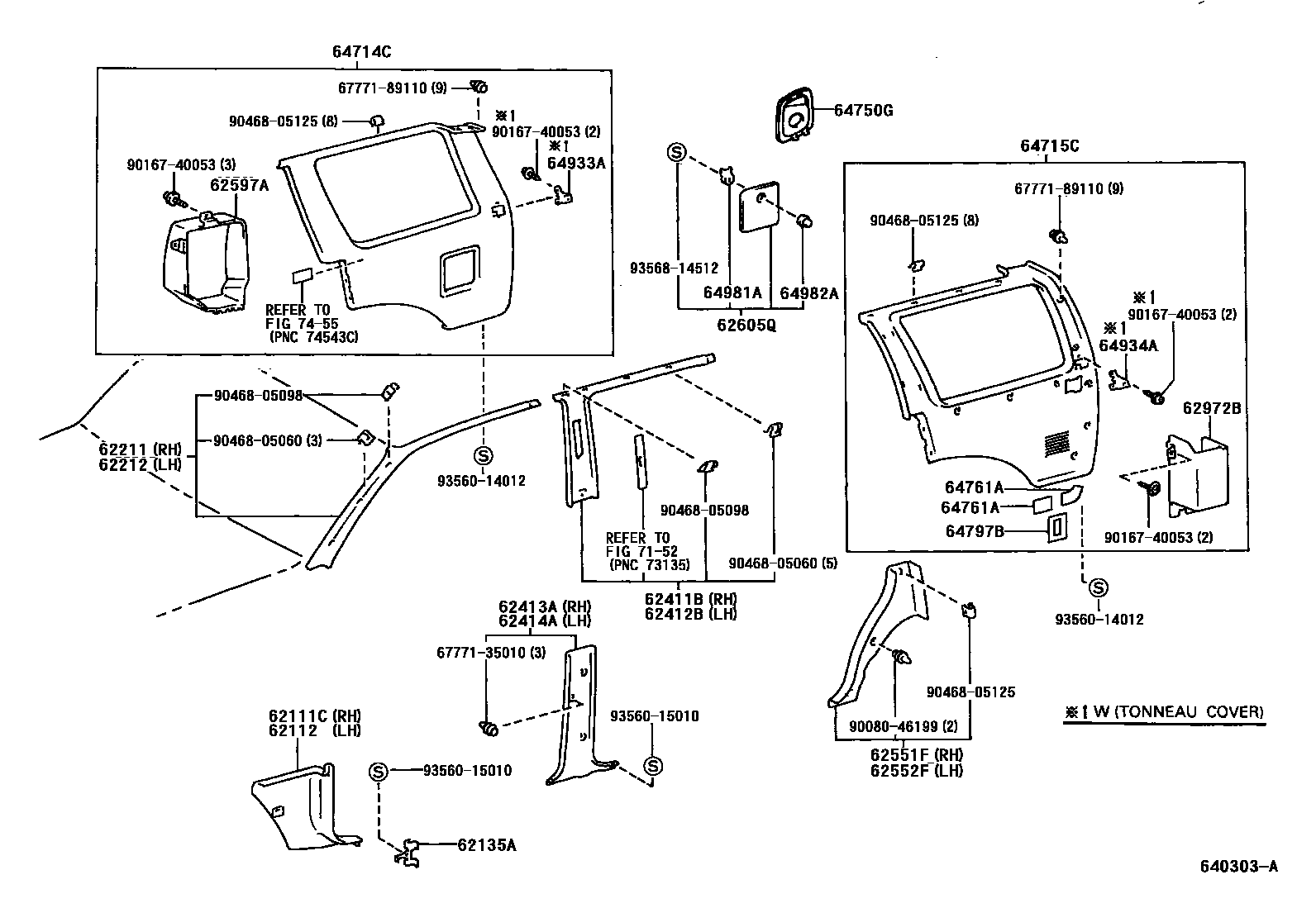 64714C

67771-89110 (9)

90468-05125 (8)

※1
90167-40053 (2)

※1
64933A

90167-40053 (3)

62597A

REFER TO
FIG 74-55
(PNC 74543C)

64750G

S

93568-14512

64981A

64982A

62605Q

64715C

67771-89110 (9)

90468-05125 (8)

※1
90167-40053 (2)

※1
64934A

62972B

64761A

64761A

64797B

90167-40053 (2)

S

93560-14012

90468-05098

90468-05060 (3)

62211 (RH)
62212 (LH)

S

93560-14012

90468-05098

REFER TO
FIG 71-52
(PNC 73135)

90468-05060 (5)

62411B (RH)
62412B (LH)

62413A (RH)
62414A (LH)

67771-35010 (3)

93560-15010

S

62111C (RH)
62112 (LH)

S

93560-15010

62135A

90468-05125

90080-46199 (2)

62551F (RH)
62552F (LH)

※1 W (TONNEAU COVER)

640303-A