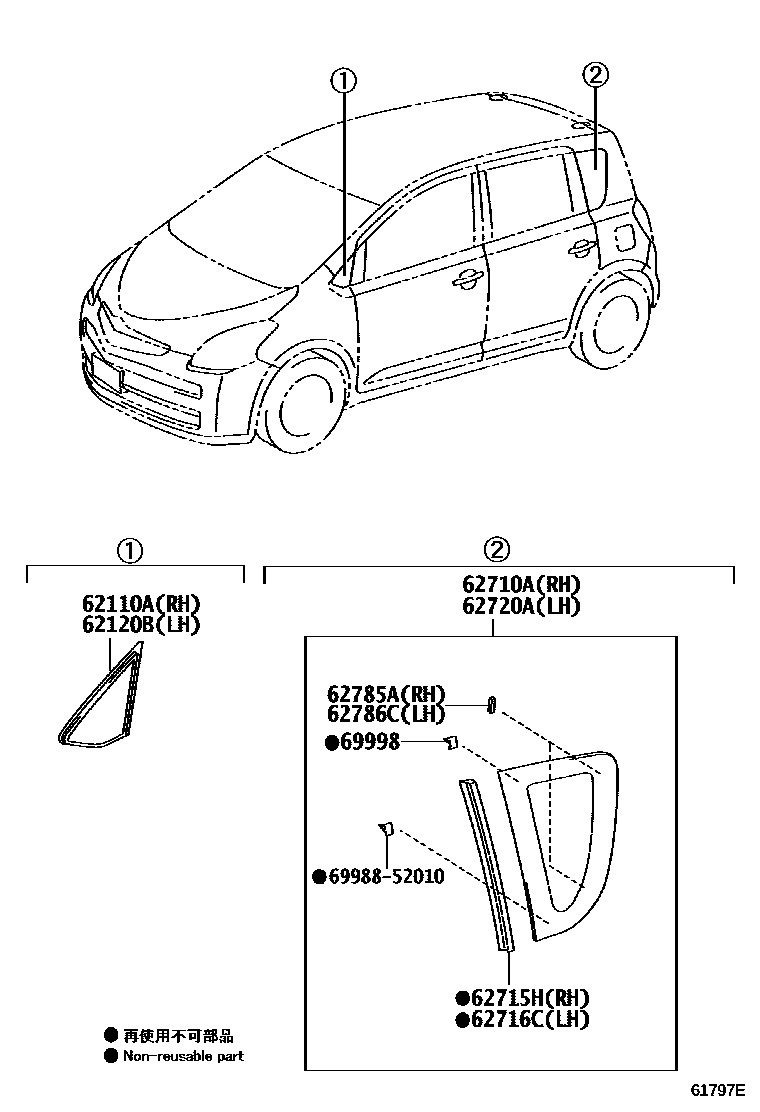 ①
②

①
62110A(RH)
62120B(LH)

②
62710A(RH)
62720A(LH)

62785A(RH)
62786C(LH)
●69998
●69988-52010
●62715H(RH)
●62716C(LH)

● 再使用不可部品
● Non-reusable part

61797E