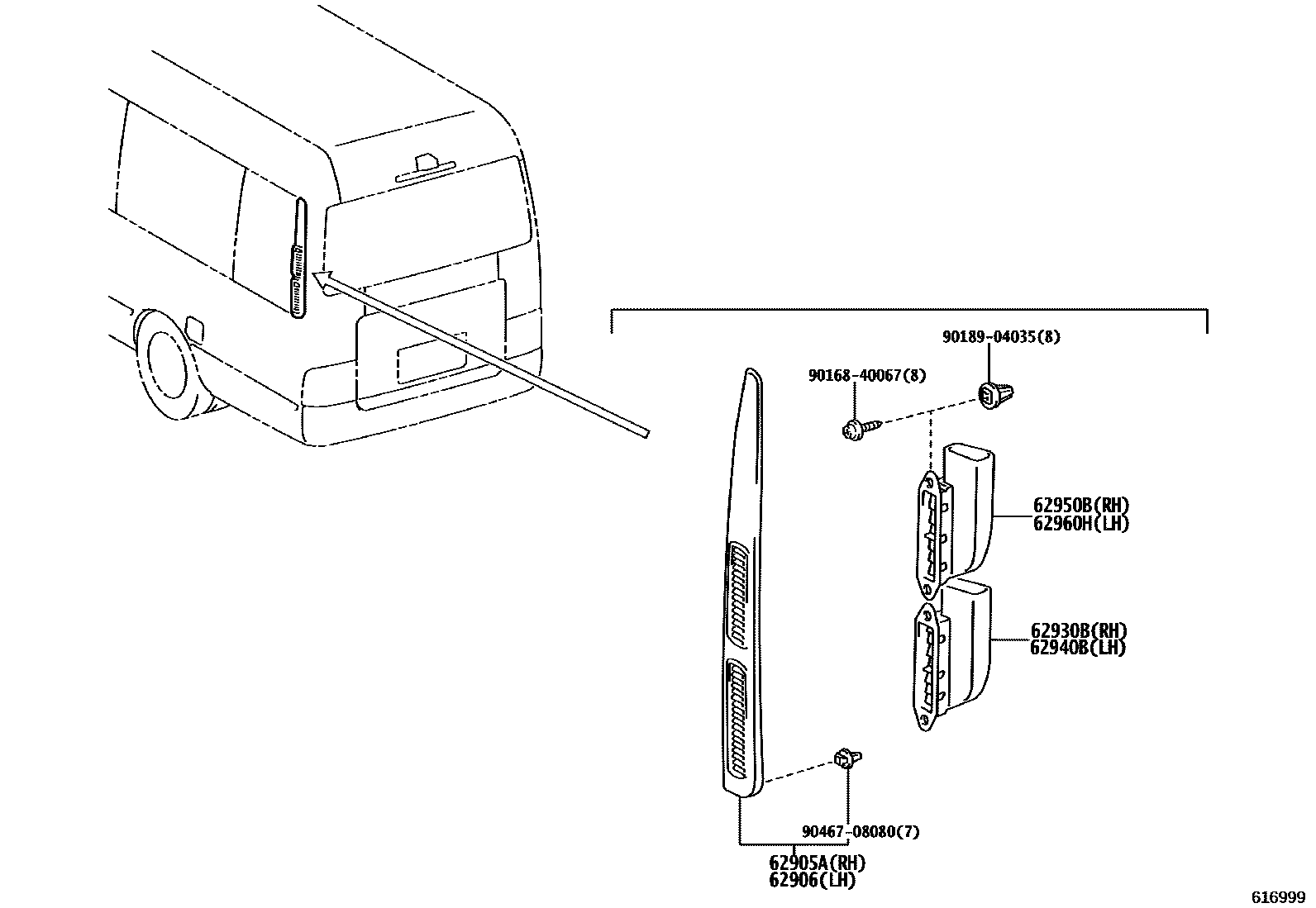 90189-04035(8)

90168-40067(8)

62950B(RH)
62960H(LH)

62930B(RH)
62940B(LH)

90467-08080(7)

62905A(RH)
62906(LH)

616999