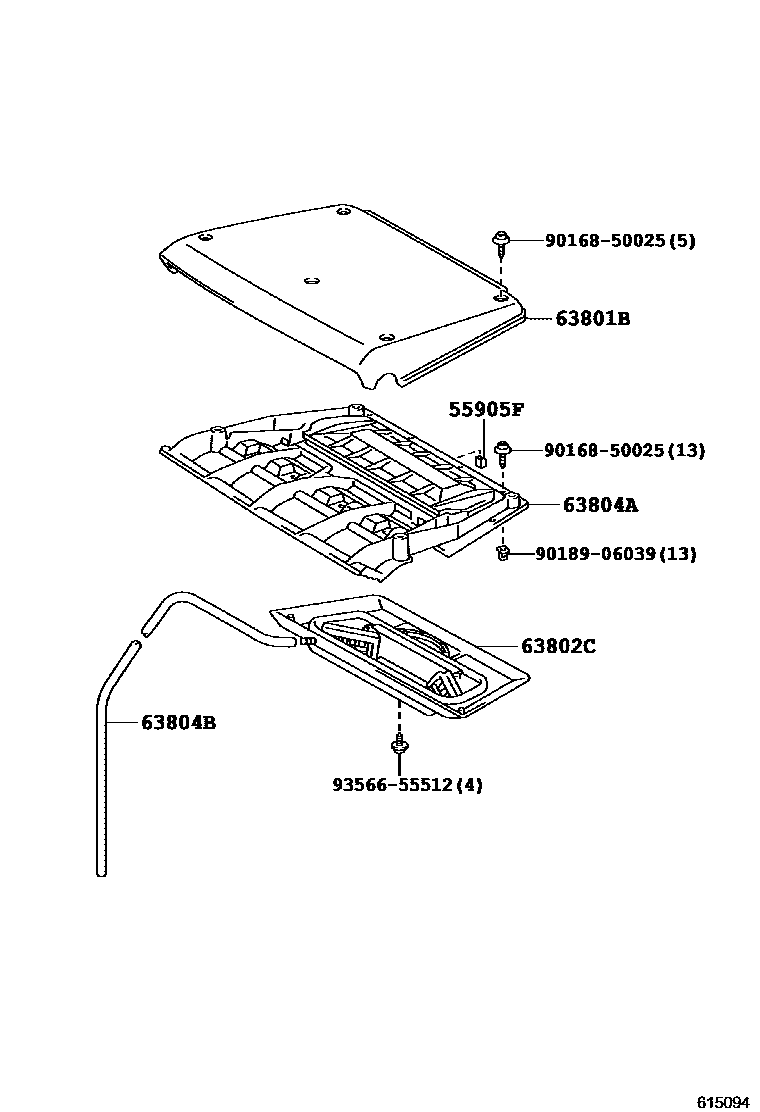 90168-50025(5)

63801B

55905F

90168-50025(13)

63804A

90189-06039(13)

63802C

63804B

93566-55512(4)

615094