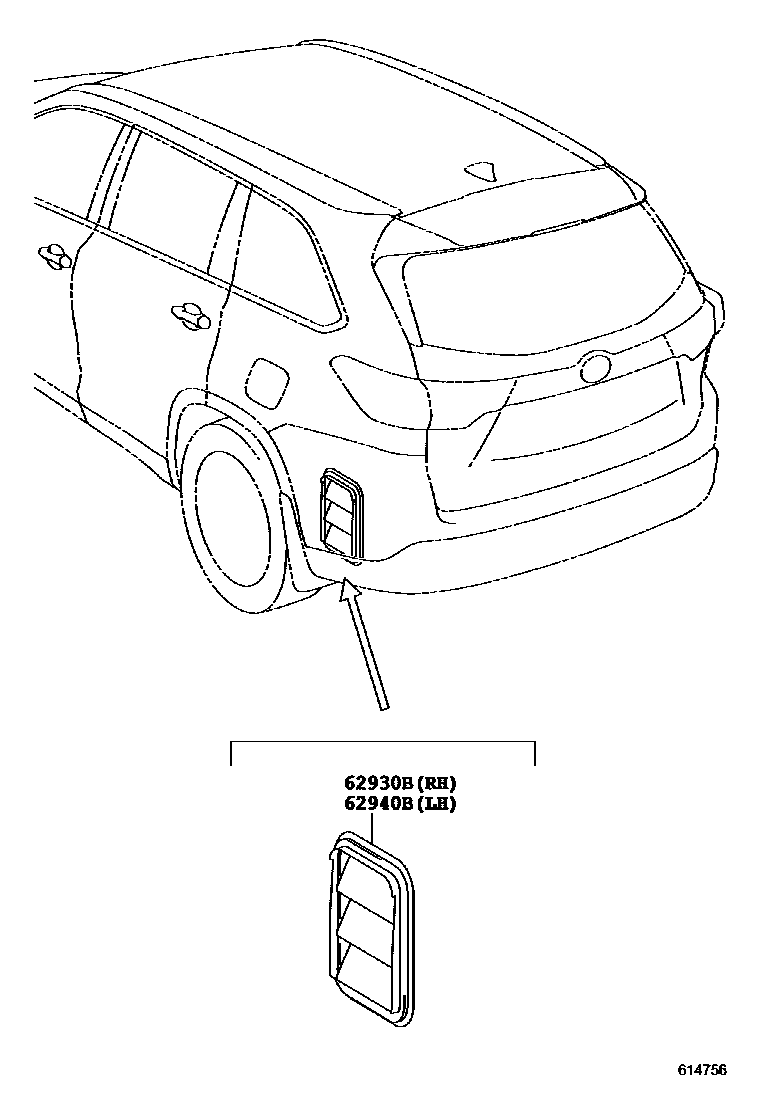 62930B (RH)
62940B (LH)

614756