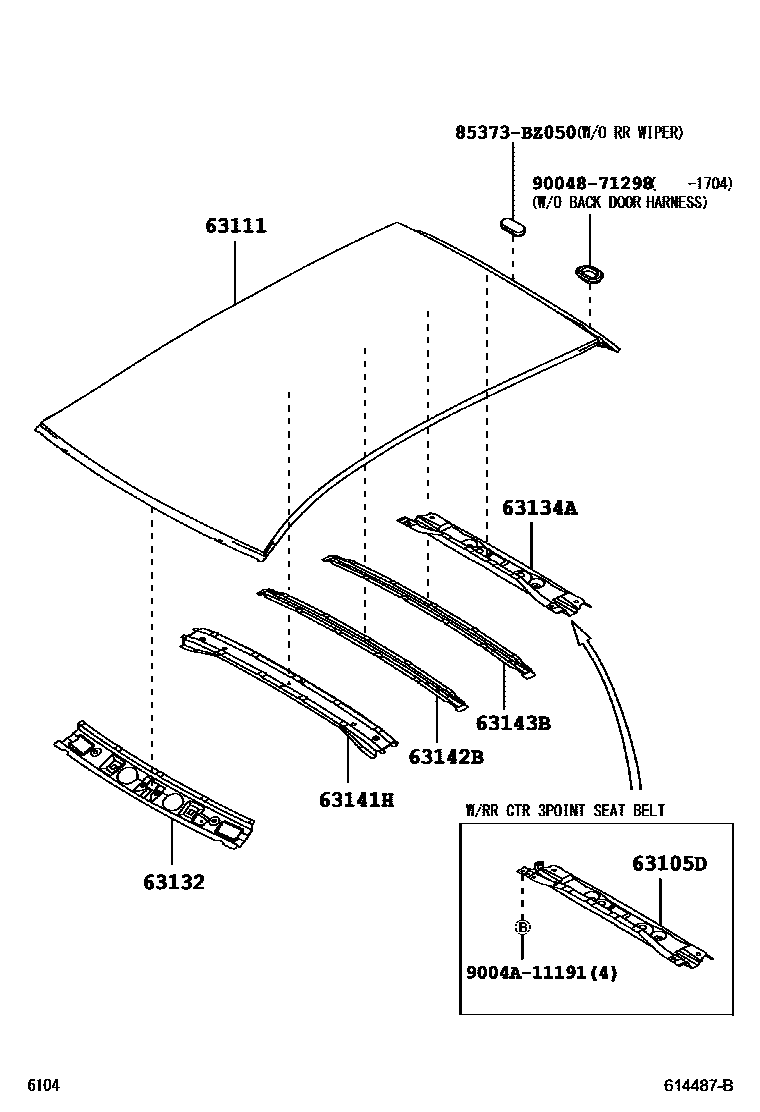 85373-BZ050(W/O RR WIPER)

90048-71298( -1704)
(W/O BACK DOOR HARNESS)

63111

63134A

63143B

63142B

63141H

63132

W/RR CTR 3POINT SEAT BELT

63105D

B

9004A-11191(4)

6104

614487-B