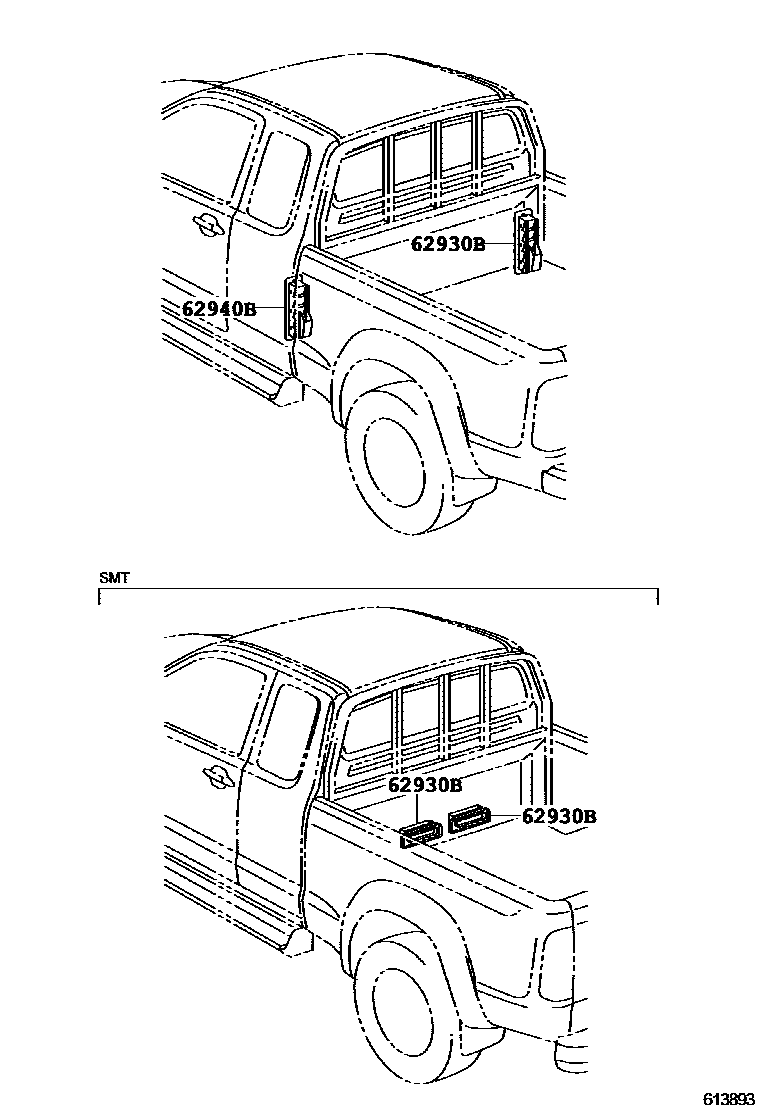 62930B
62940B
SMT
62930B
62930B
613893