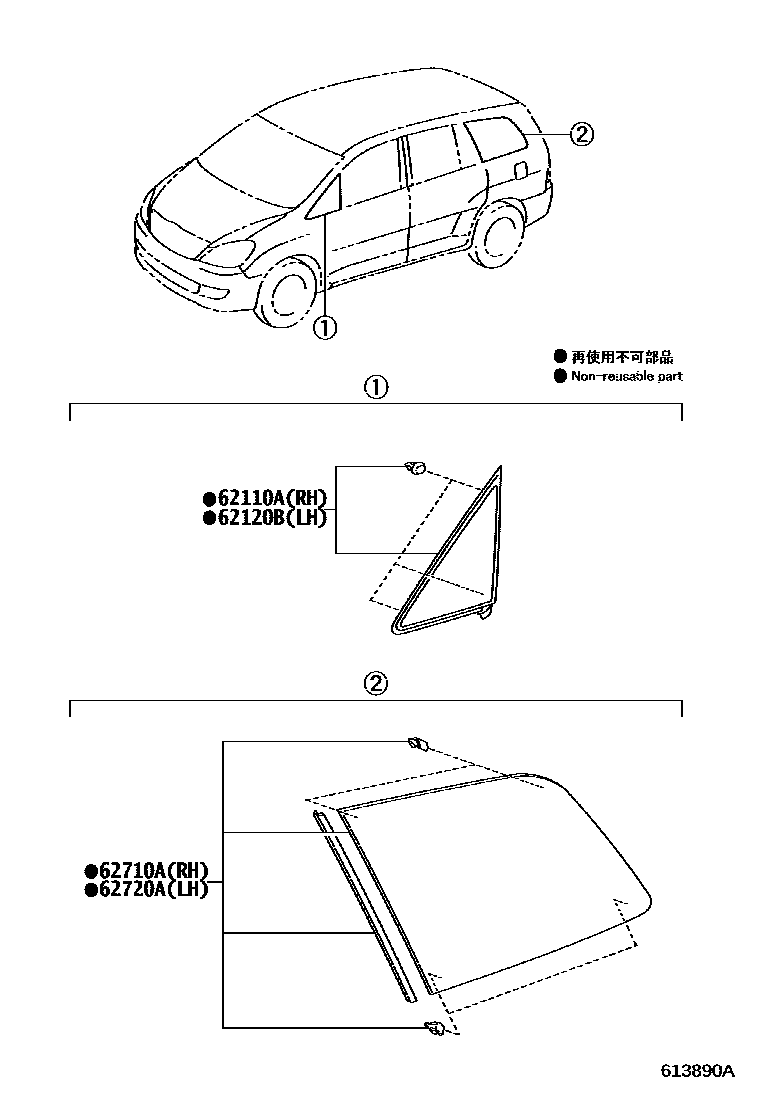 ②

①

● 再使用不可部品
● Non-reusable part

①

●62110A(RH)
●62120B(LH)

②

●62710A(RH)
●62720A(LH)

613890A