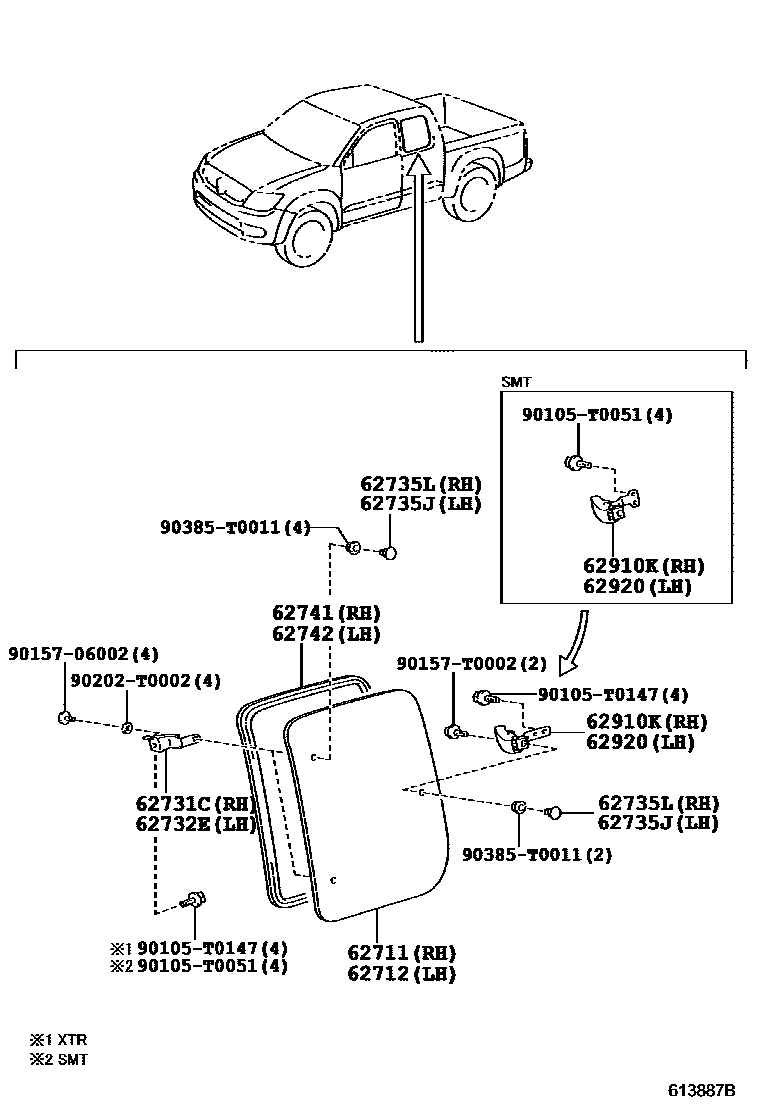 SMT
90105-T0051(4)
62910K(RH)
62920(LH)

62735L(RH)
62735J(LH)
90385-T0011(4)
62741(RH)
62742(LH)
90157-06002(4)
90202-T0002(4)
90157-T0002(2)
90105-T0147(4)
62910K(RH)
62920(LH)
62731C(RH)
62732E(LH)
62735L(RH)
62735J(LH)
90385-T0011(2)
※1 90105-T0147(4)
※2 90105-T0051(4)
62711(RH)
62712(LH)

※1 XTR
※2 SMT

613887B