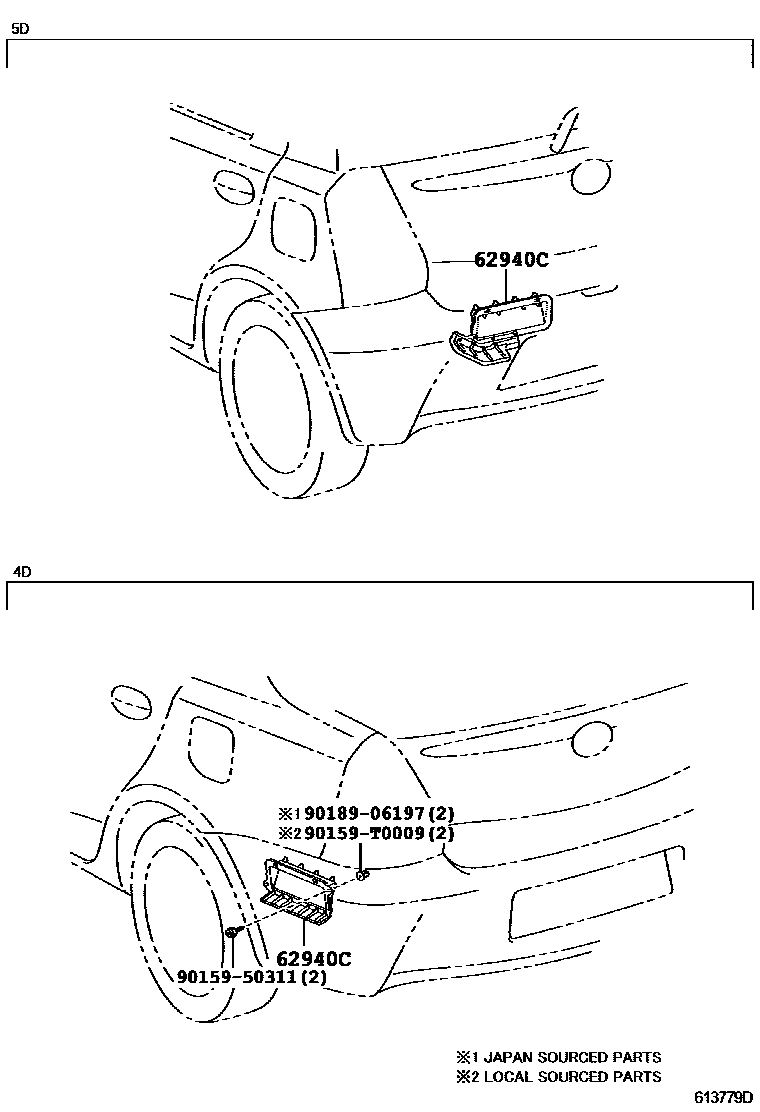 5D

62940C

4D

※1 90189-06197 (2)
※2 90159-T0009 (2)

62940C
90159-50311 (2)

※1 JAPAN SOURCED PARTS
※2 LOCAL SOURCED PARTS

613779D