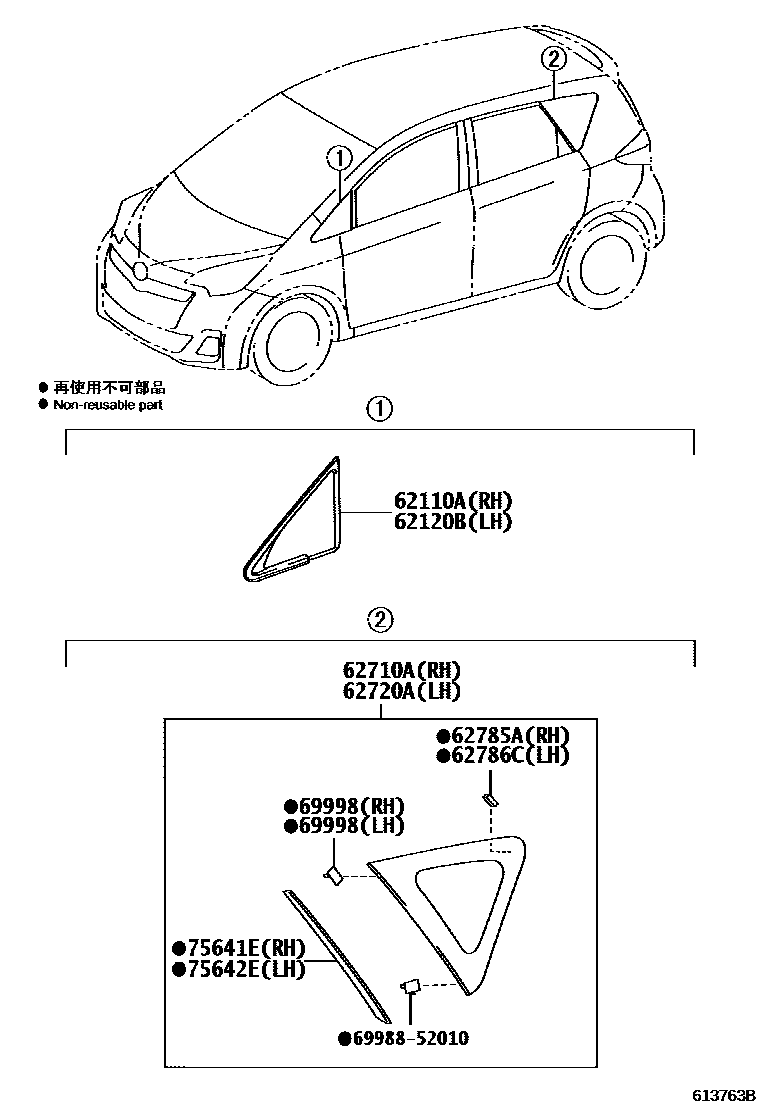 ②
①
● 再使用不可部品
● Non-reusable part
①
62110A(RH)
62120B(LH)
②
62710A(RH)
62720A(LH)
●62785A(RH)
●62786C(LH)
●69998(RH)
●69998(LH)
●75641E(RH)
●75642E(LH)
●69988-52010
613763B