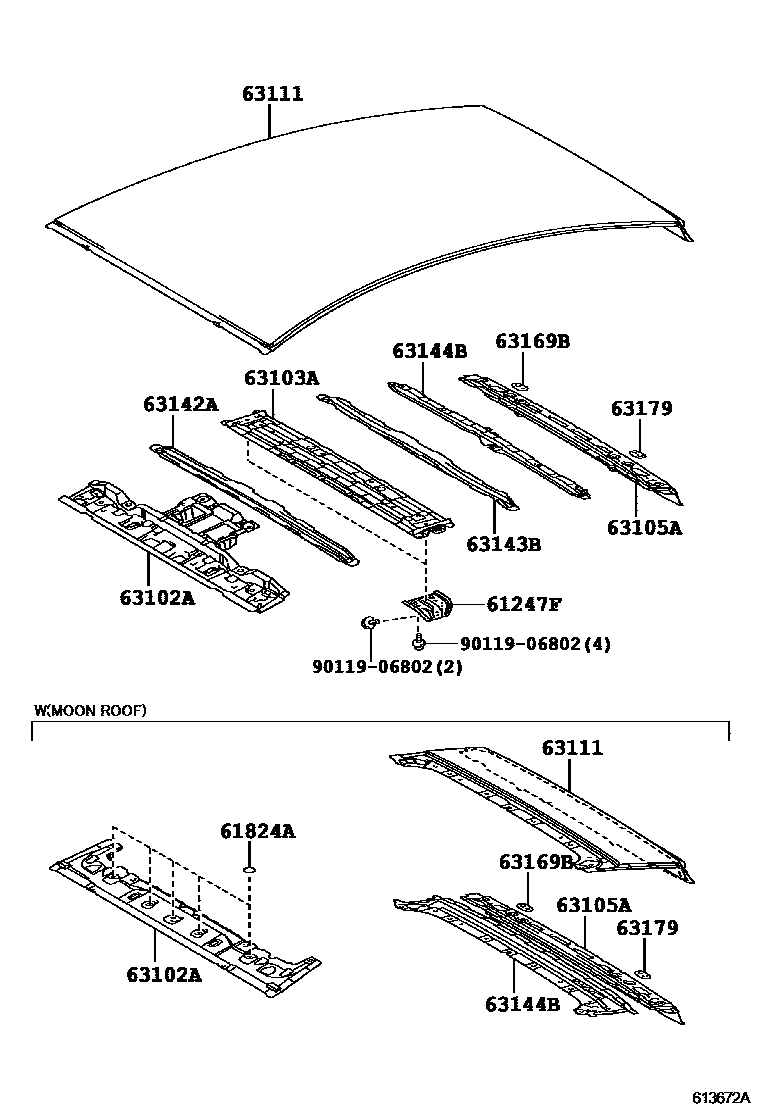 63111

63144B
63169B
63103A
63142A
63179
63143B
63105A
63102A
61247F
90119-06802(4)
90119-06802(2)

W(MOON ROOF)

63111
61824A
63169B
63105A
63179
63102A
63144B

613672A