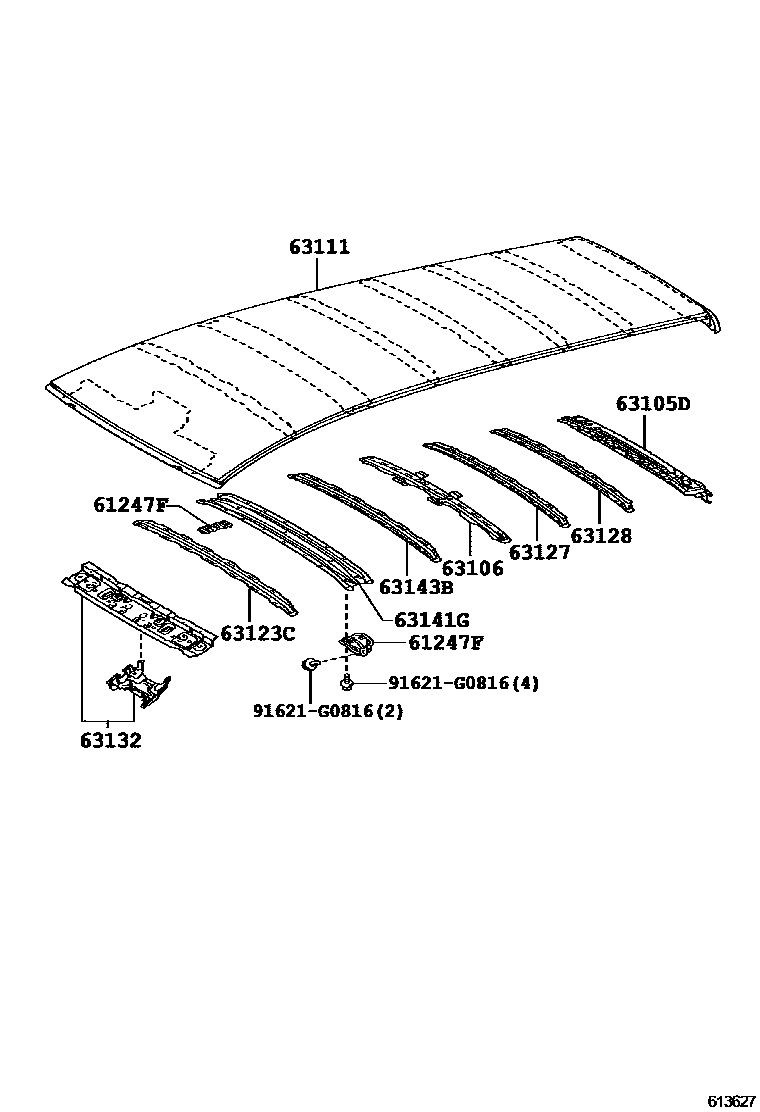 63111

63105D

61247F

63128

63127

63106

63143B

63141G

63123C

61247F

91621-G0816(4)

91621-G0816(2)

63132

613627