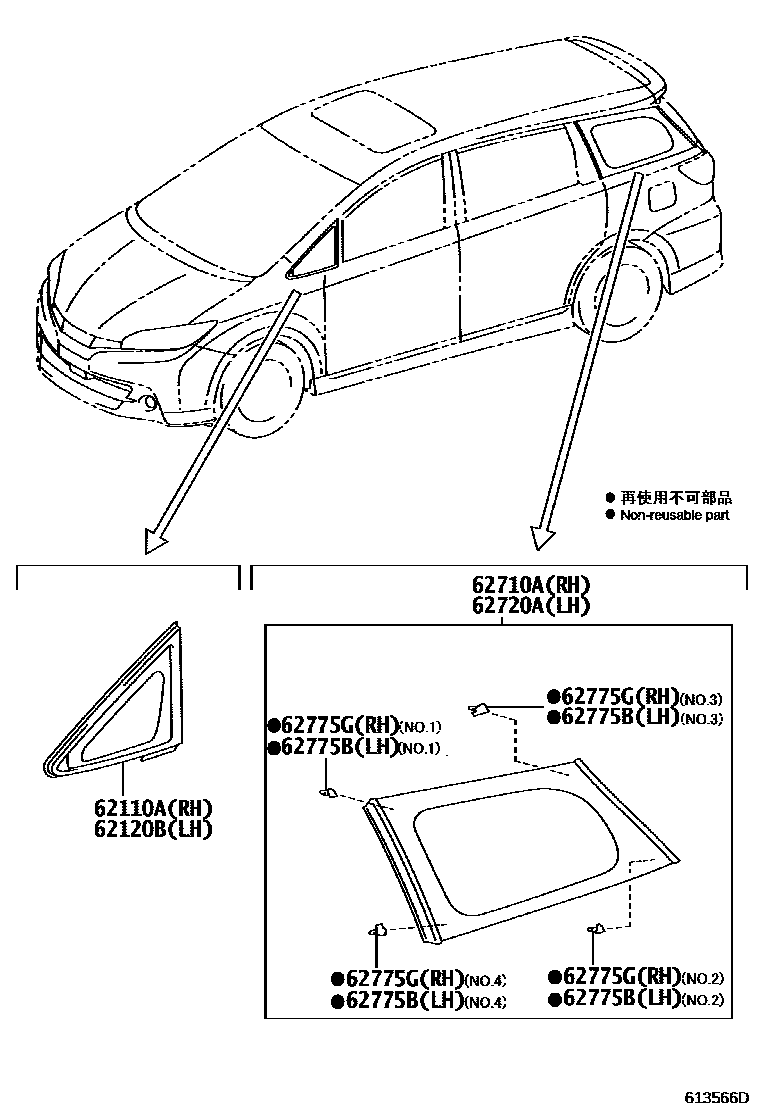 ● 再使用不可部品
● Non-reusable part

62710A(RH)
62720A(LH)

●62775G(RH)(NO.3)
●62775B(LH)(NO.3)

●62775G(RH)(NO.1)
●62775B(LH)(NO.1)

62110A(RH)
62120B(LH)

●62775G(RH)(NO.4)
●62775B(LH)(NO.4)

●62775G(RH)(NO.2)
●62775B(LH)(NO.2)

613566D