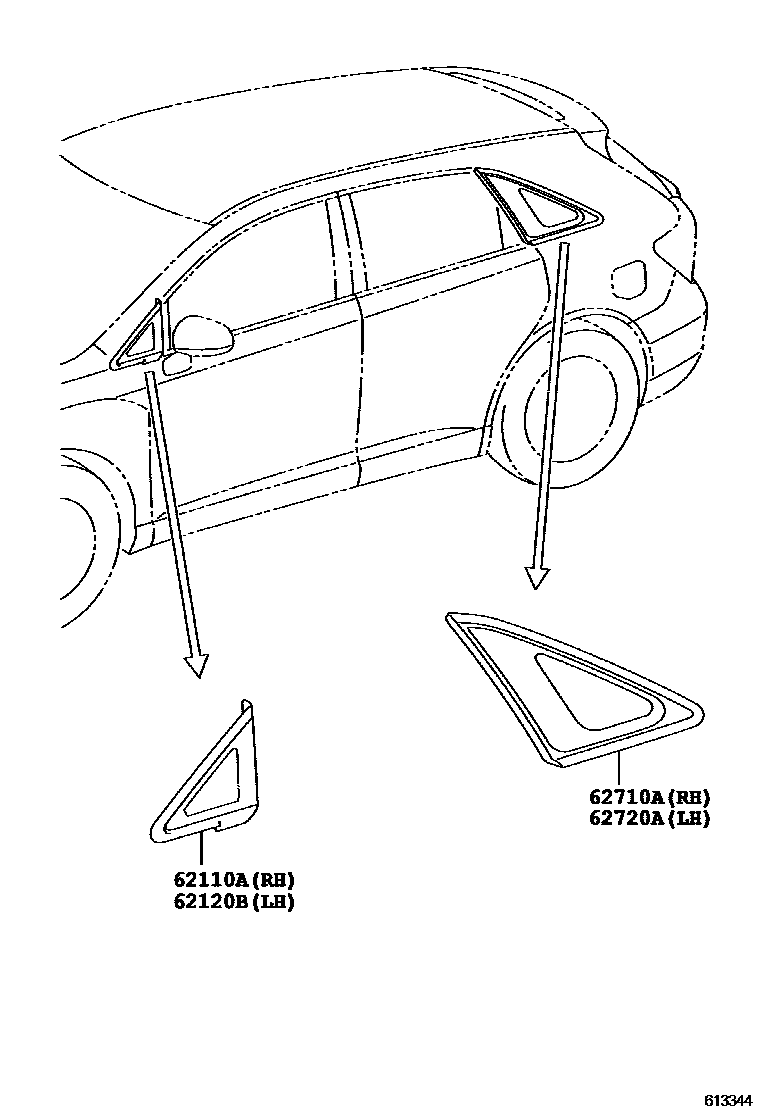 62710A(RH)
62720A(LH)

62110A(RH)
62120B(LH)

613344