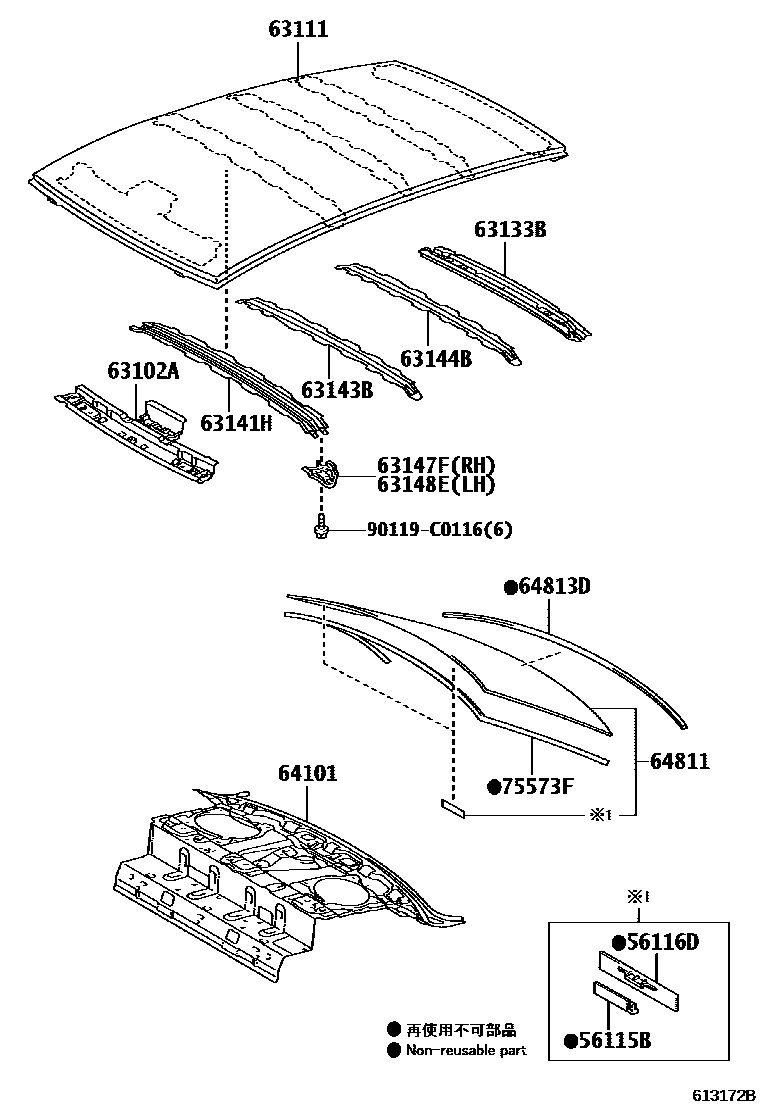 63111

63133B

63144B

63143B

63102A

63141H

63147F(RH)
63148E(LH)

90119-C0116(6)

●64813D

64811

●75573F

※1

64101

※1

●56116D

●56115B

● 再使用不可部品
● Non-reusable part

613172B