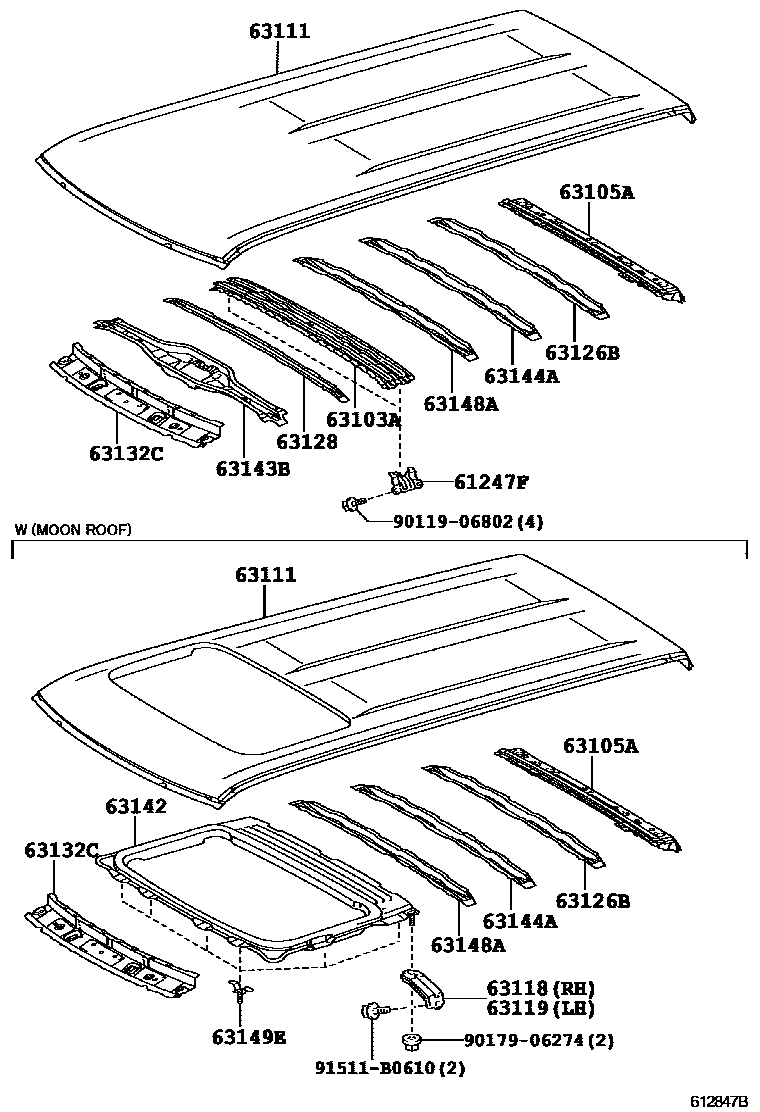 63111

63105A

63126B

63144A

63148A

63103A

63128

63143B

63132C

61247F

90119-06802 (4)

W (MOON ROOF)

63111

63105A

63142

63132C

63126B

63144A

63148A

63118 (RH)
63119 (LH)

63149E

90179-06274 (2)

91511-B0610 (2)

612847B